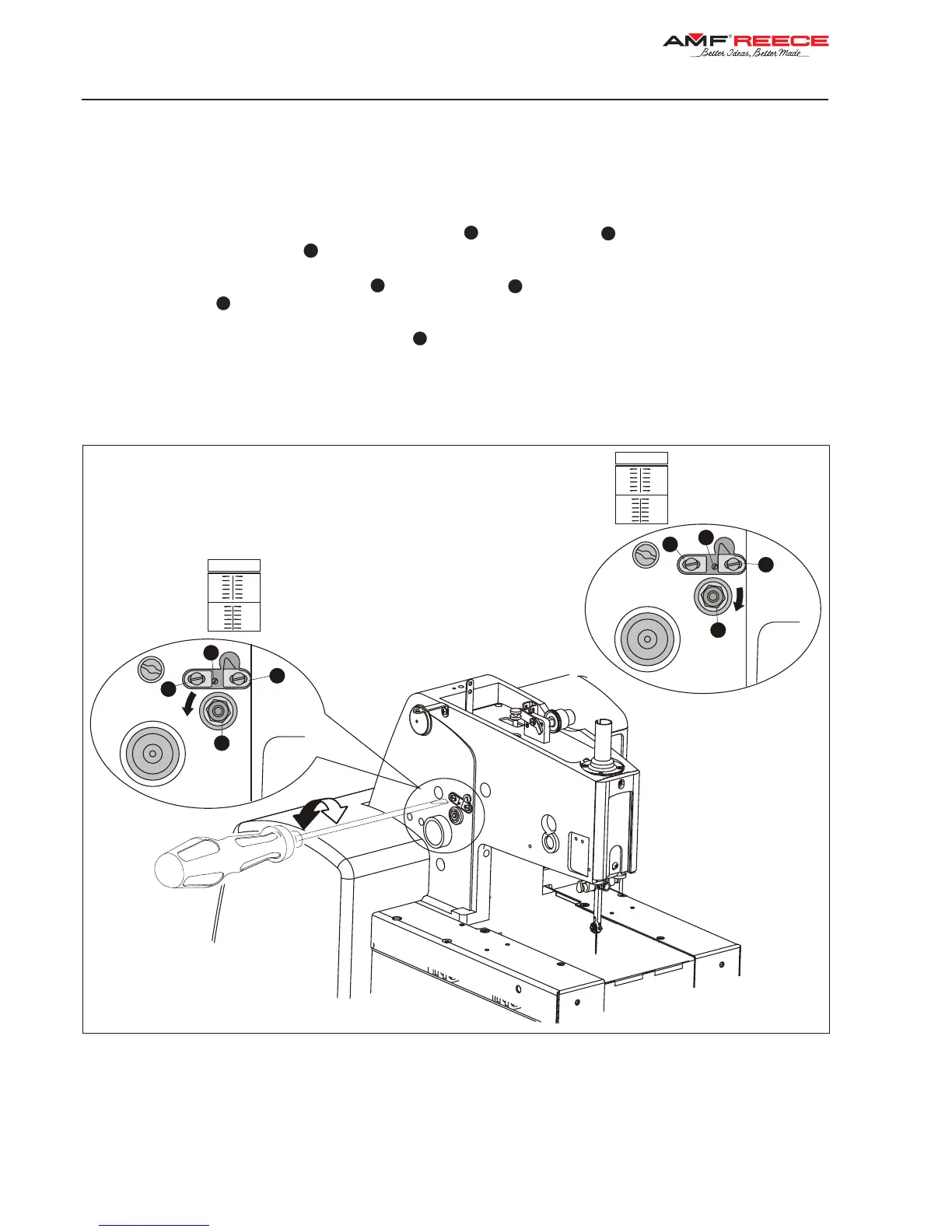 AMF REECE
Better Ideas, Better Made