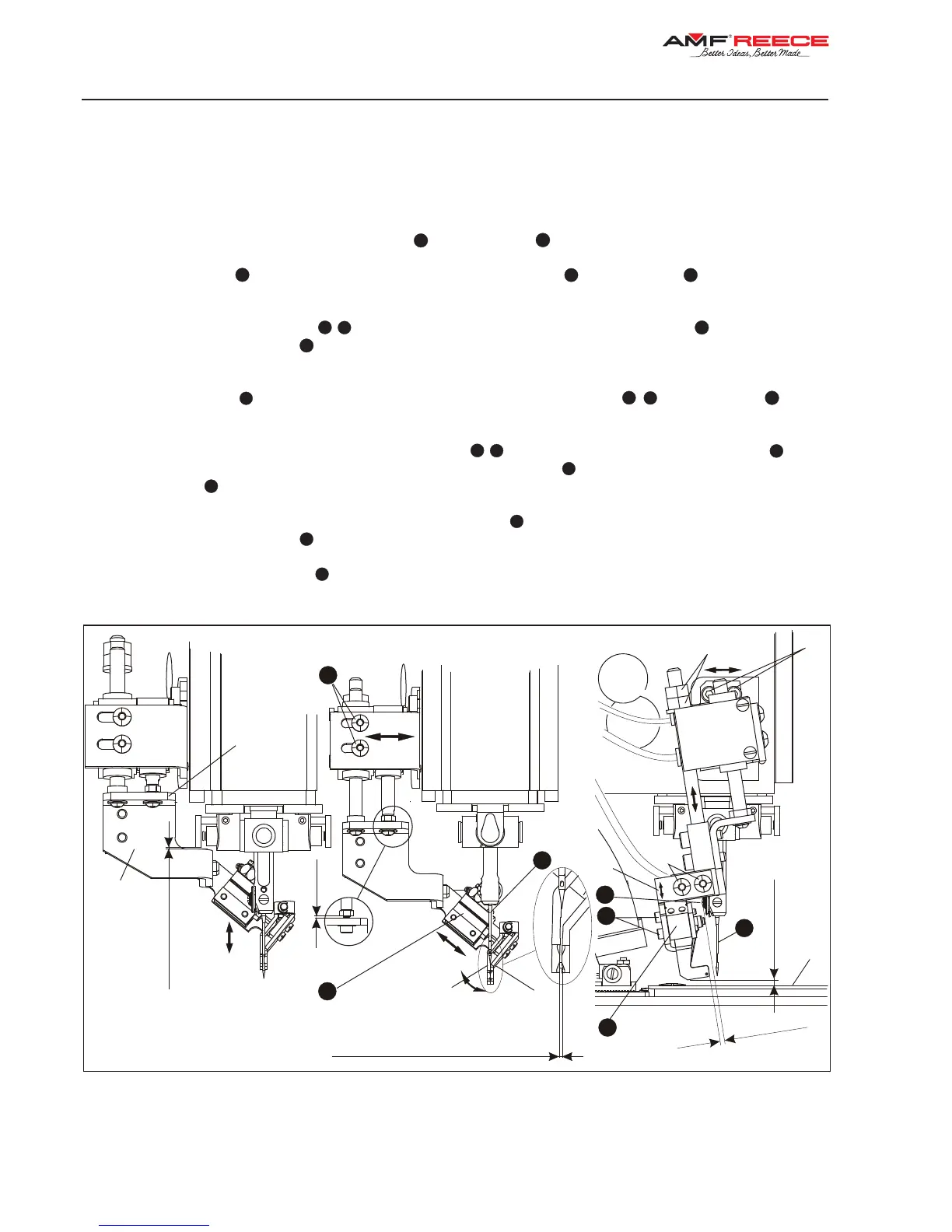 AMF REECE
Better Ideas, Better Made