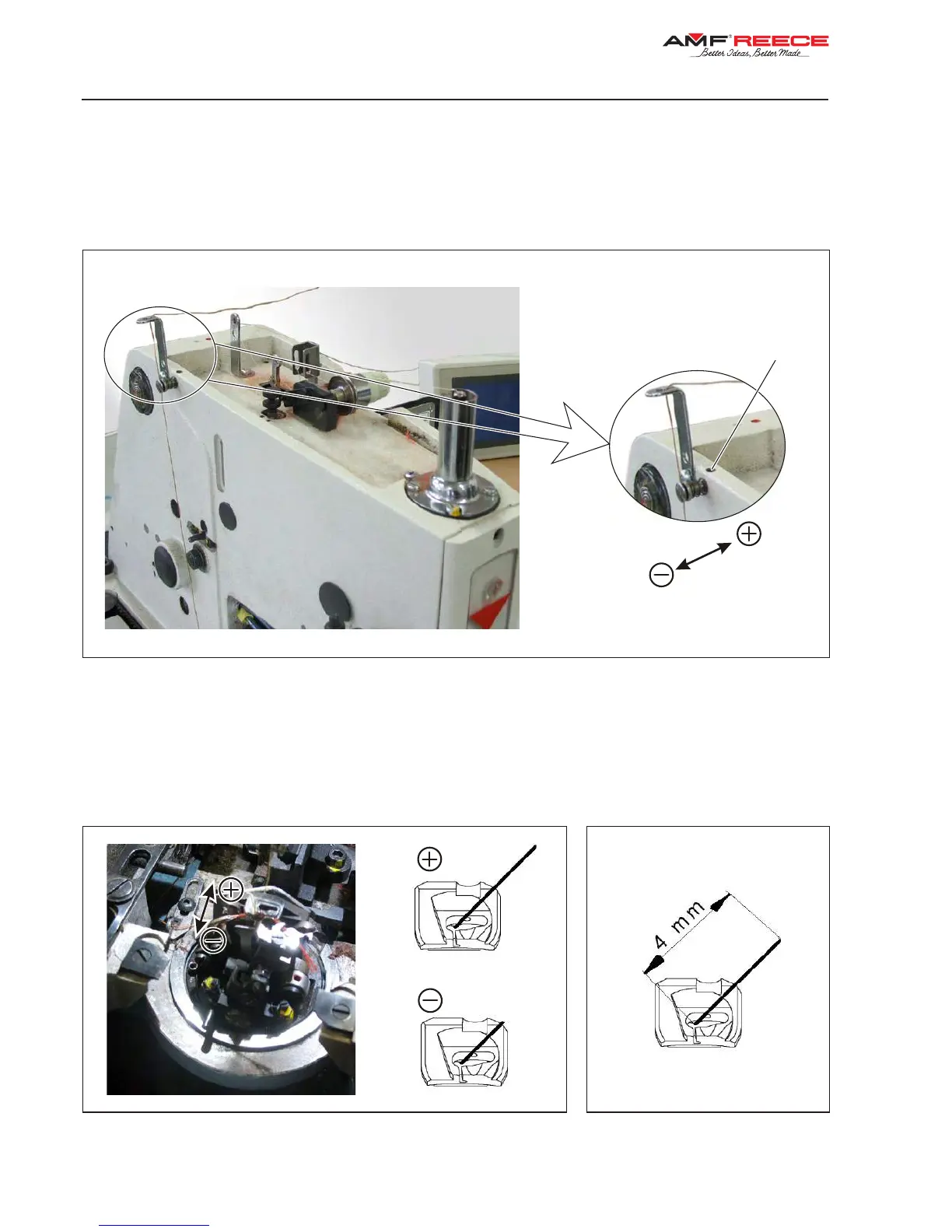 AMF REECE
Better Ideas, Better Made

4 mm