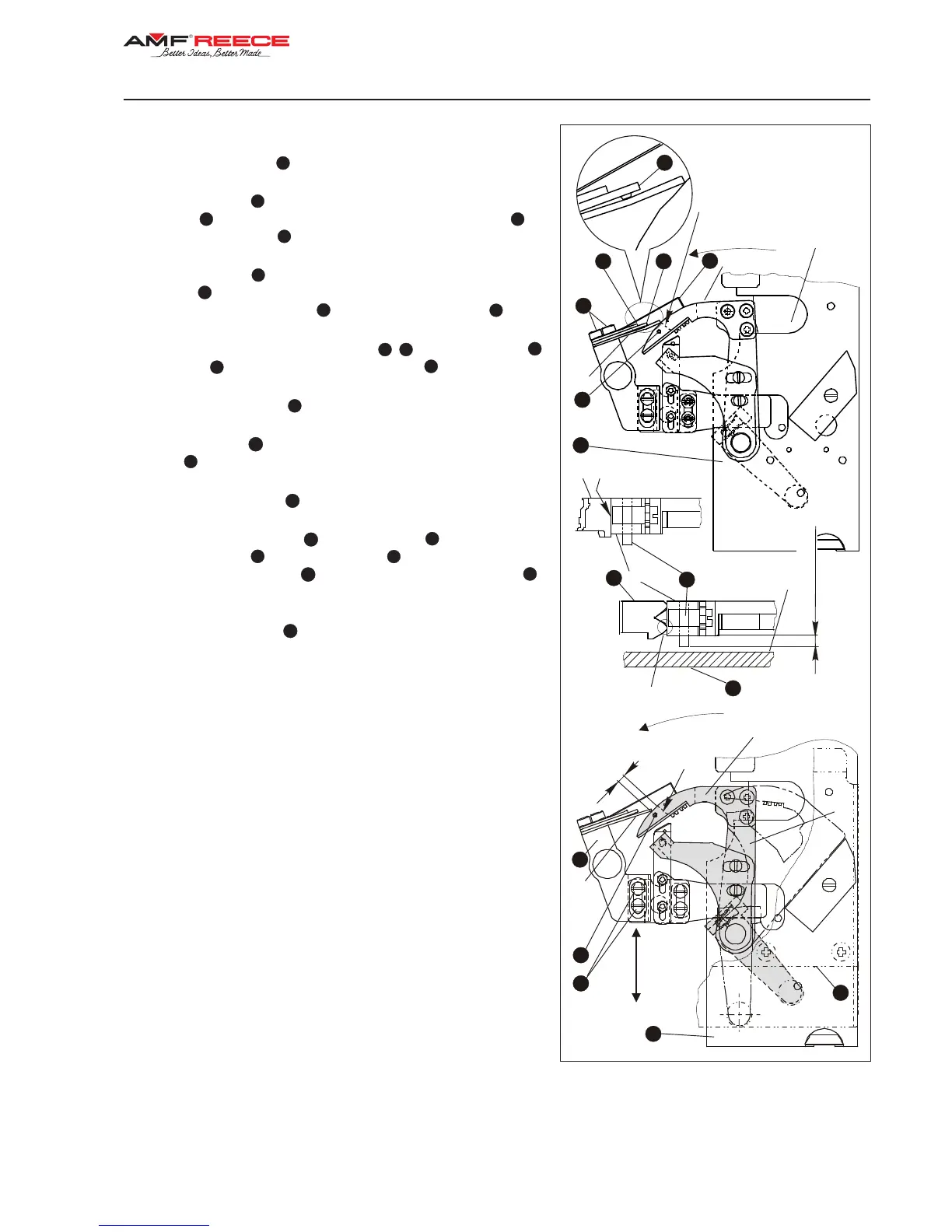 AMF REECE
Better Ideas, Better Made