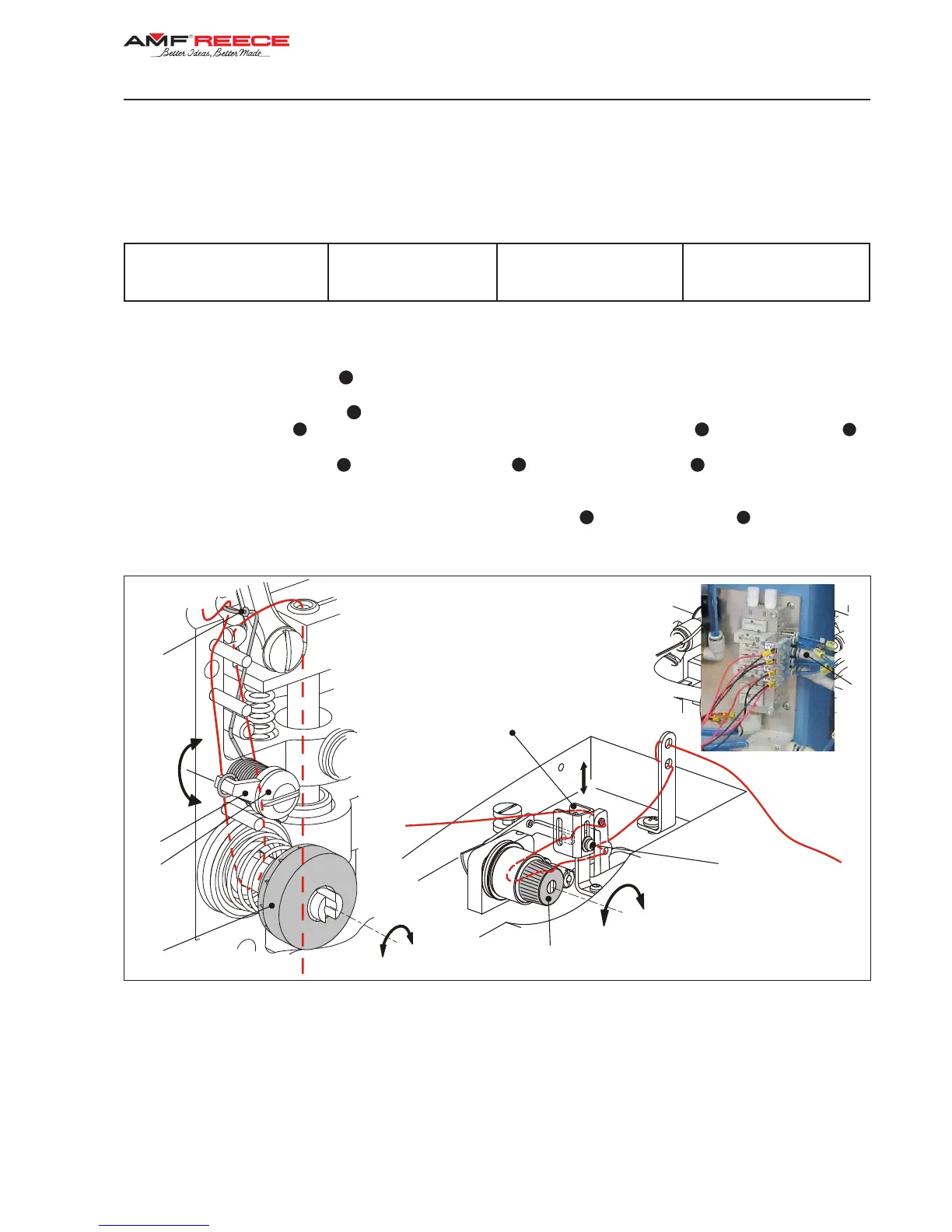 AMF REECE
Better Ideas, Better Made