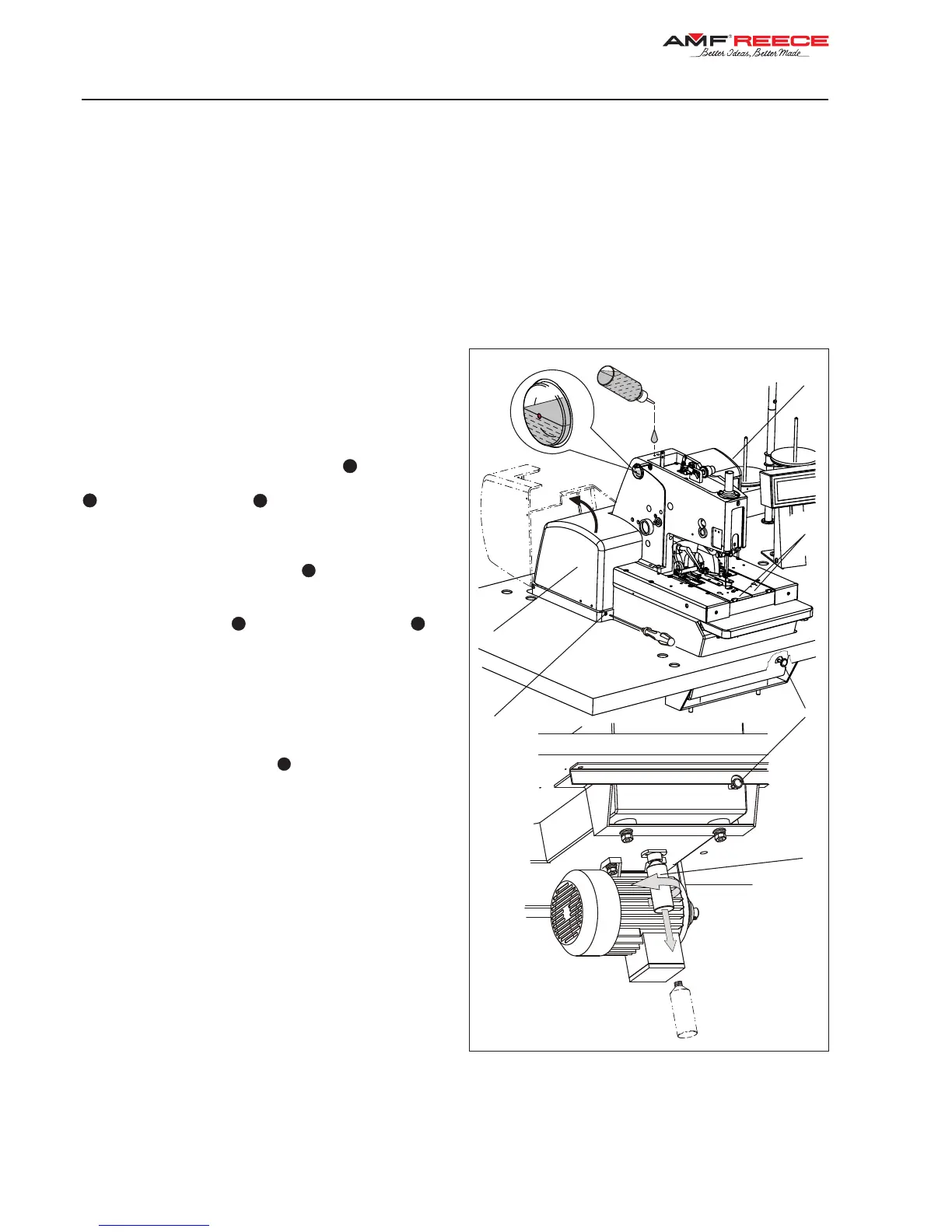 AMF REECE
Better Ideas, Better Made