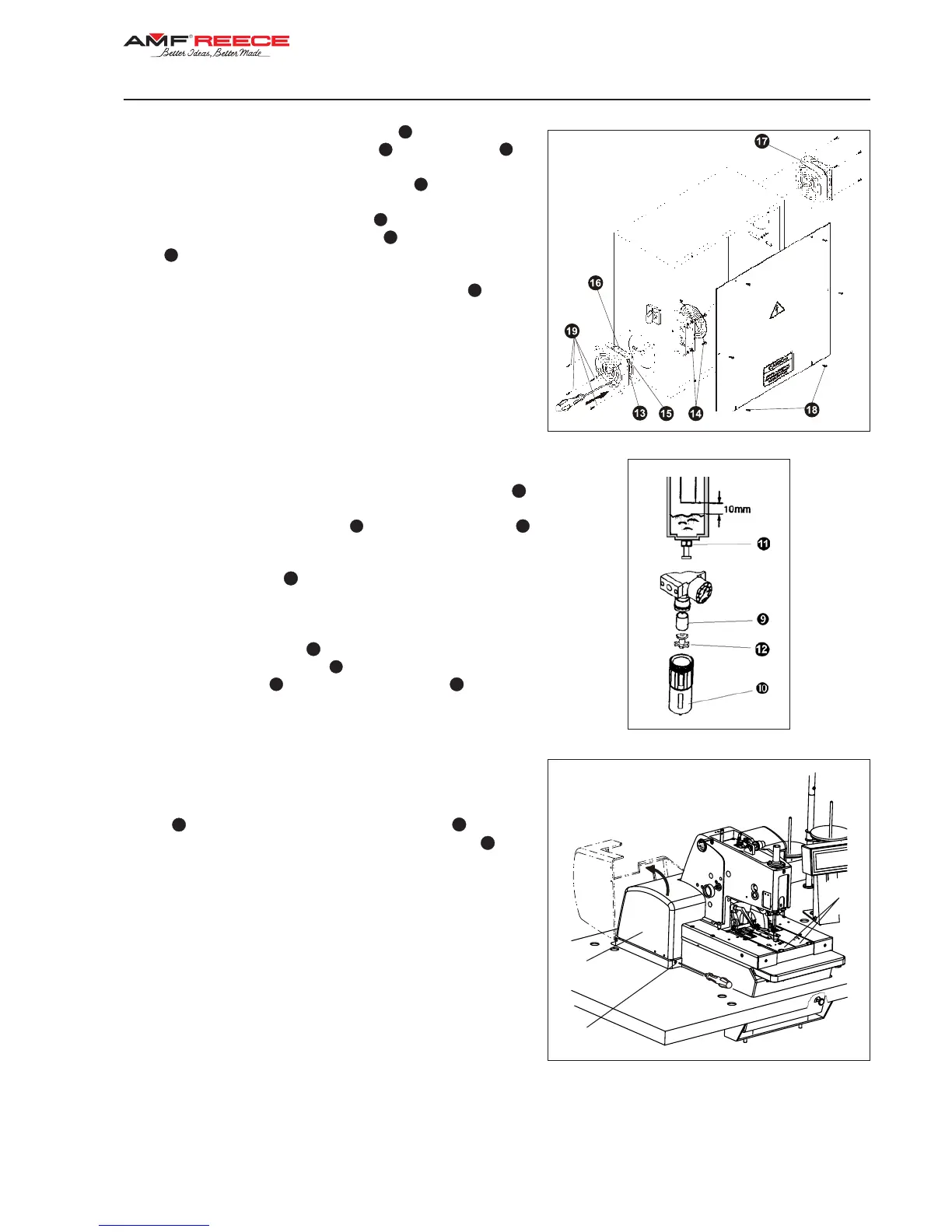 AMF REECE
Better Ideas, Better Made

17
16
19
13
15
14
18

10mm
11
9
12
10