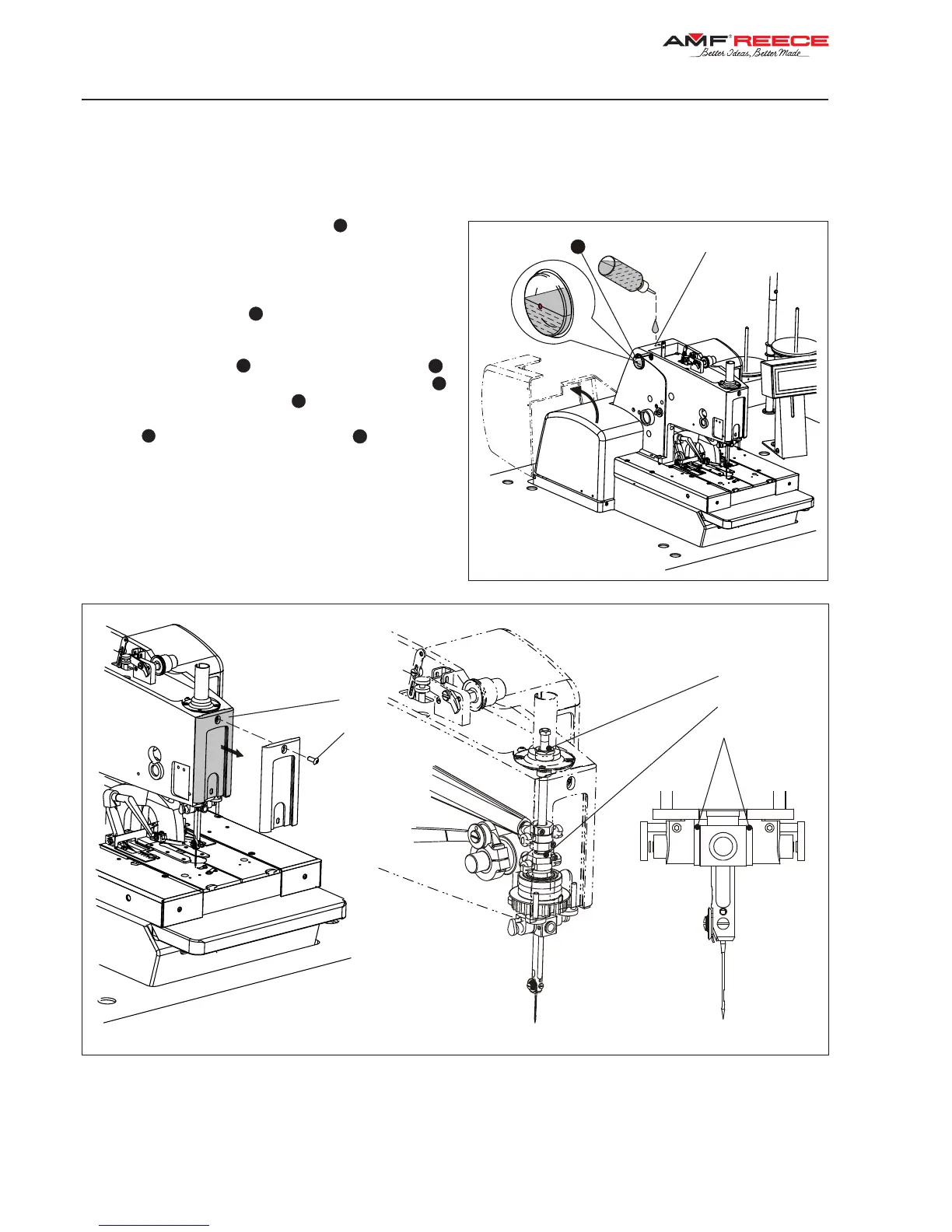 AMF REECE
Better Ideas, Better Made