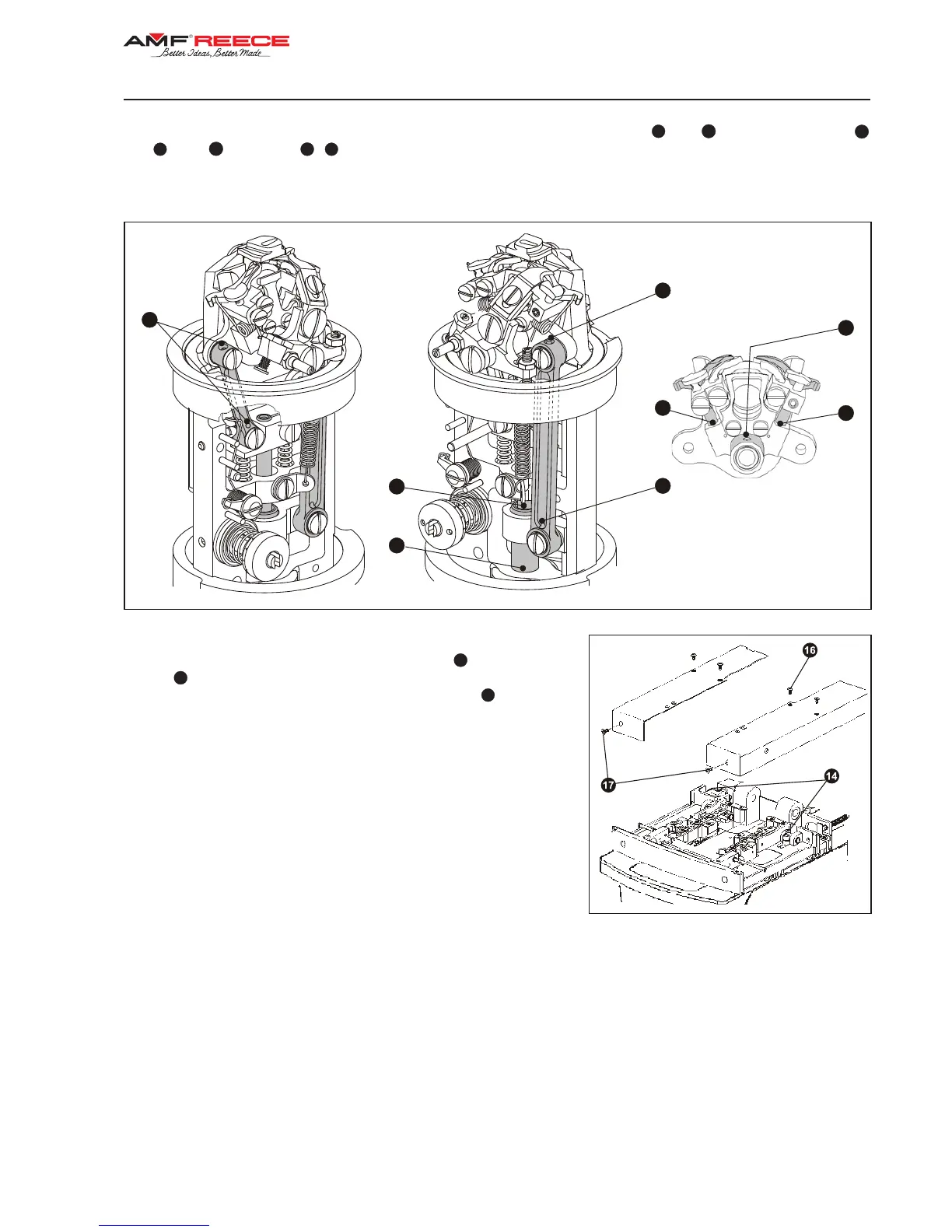 AMF REECE
Better Ideas, Better Made

16

17

14