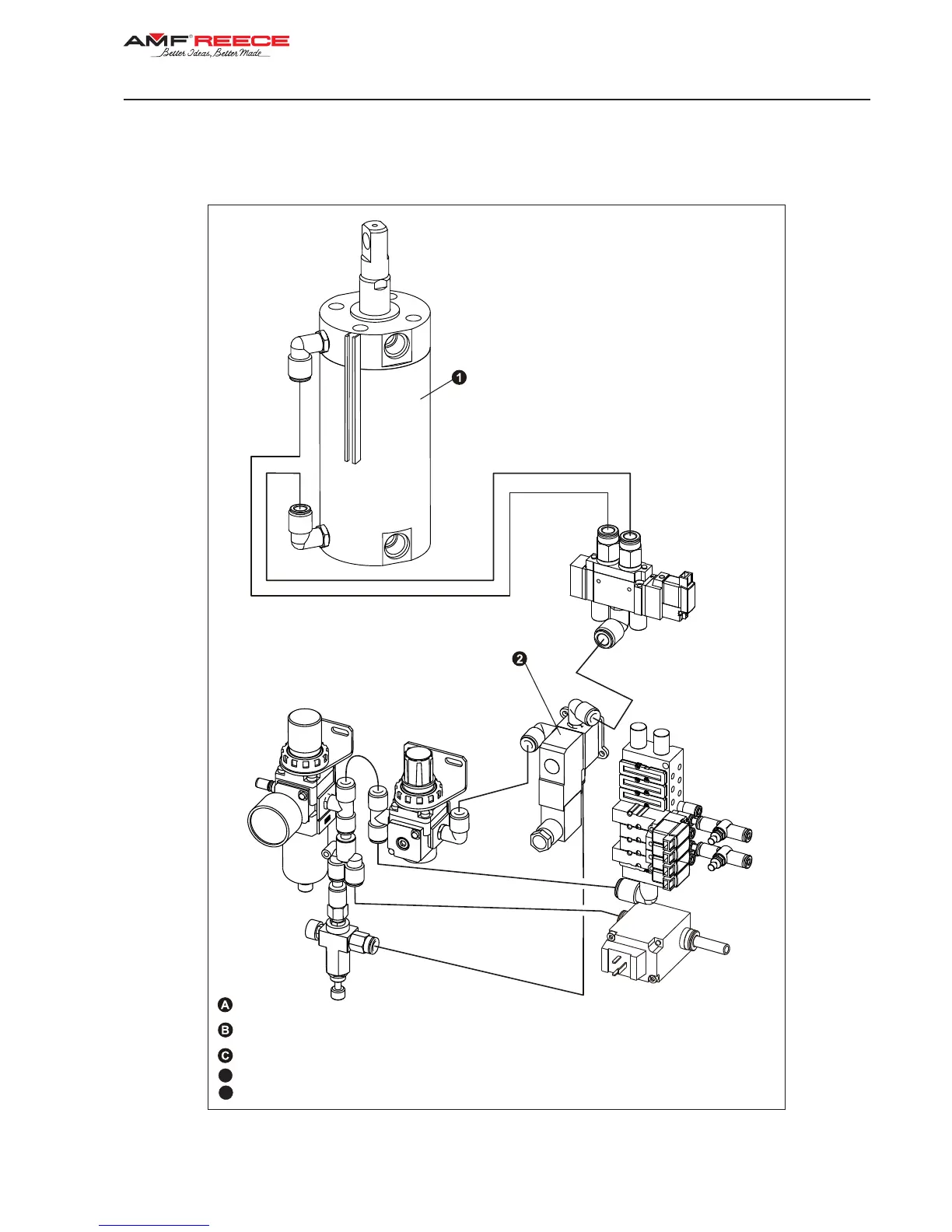 AMF REECE
Better Ideas, Better Made

1

2

A

B

C