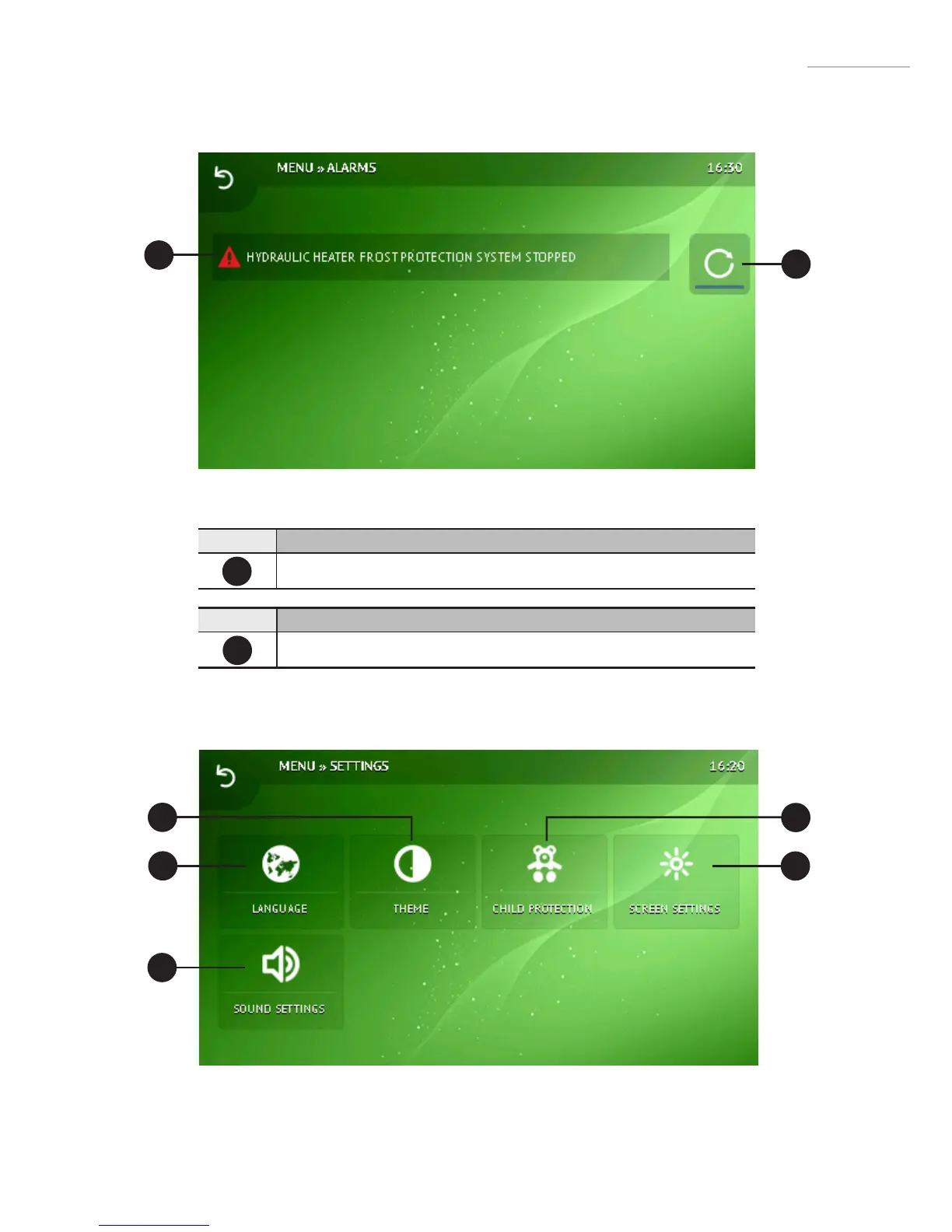 MENU » ALARMS

16:30

HYDRAULIC HEATER FROST PROTECTION SYSTEM STOPPED

MENU » SETTINGS

16:20

LANGUAGE

THEME

CHILD PROTECTION

SCREEN SETTINGS

SOUND SETTINGS