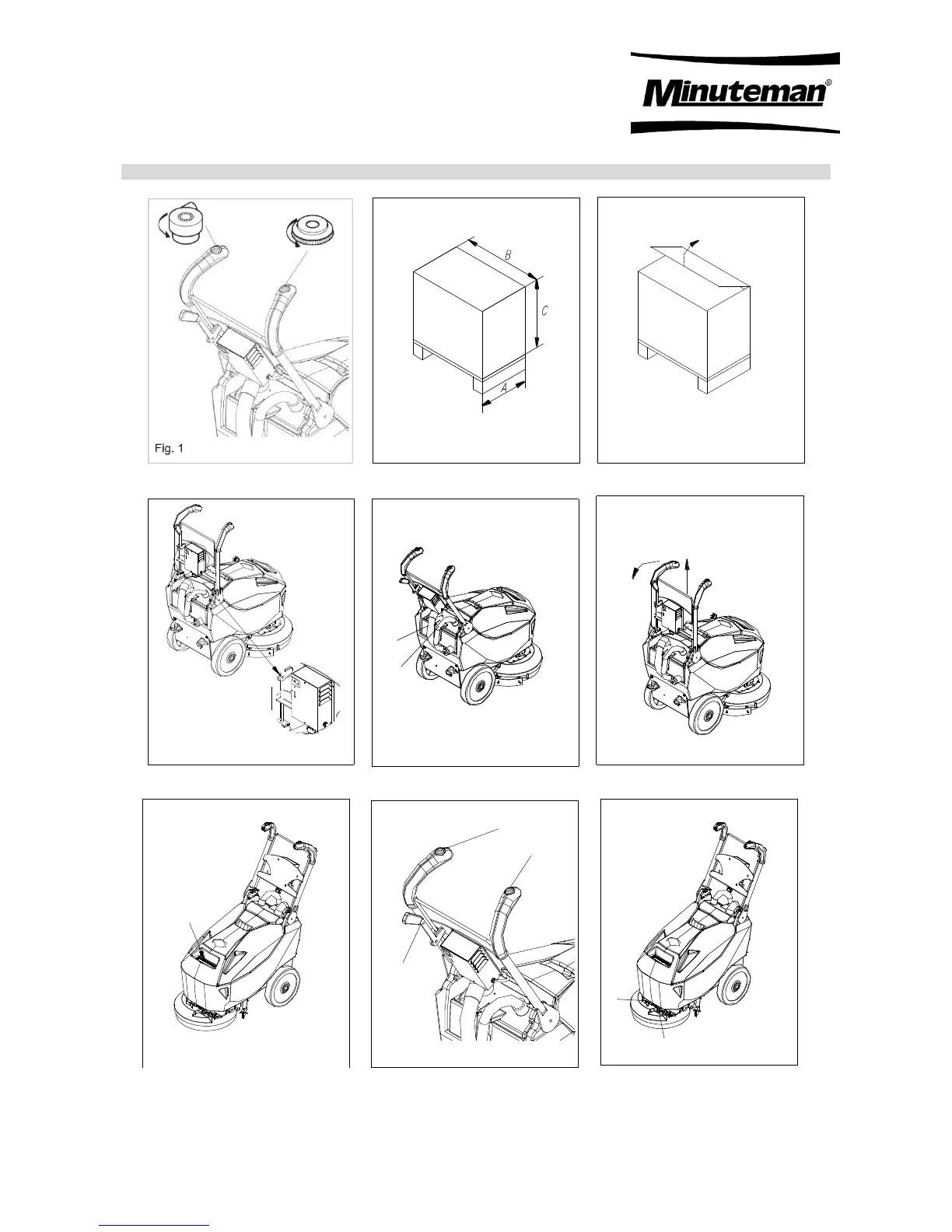 Minuteman®

Fig. 1

B

C

A