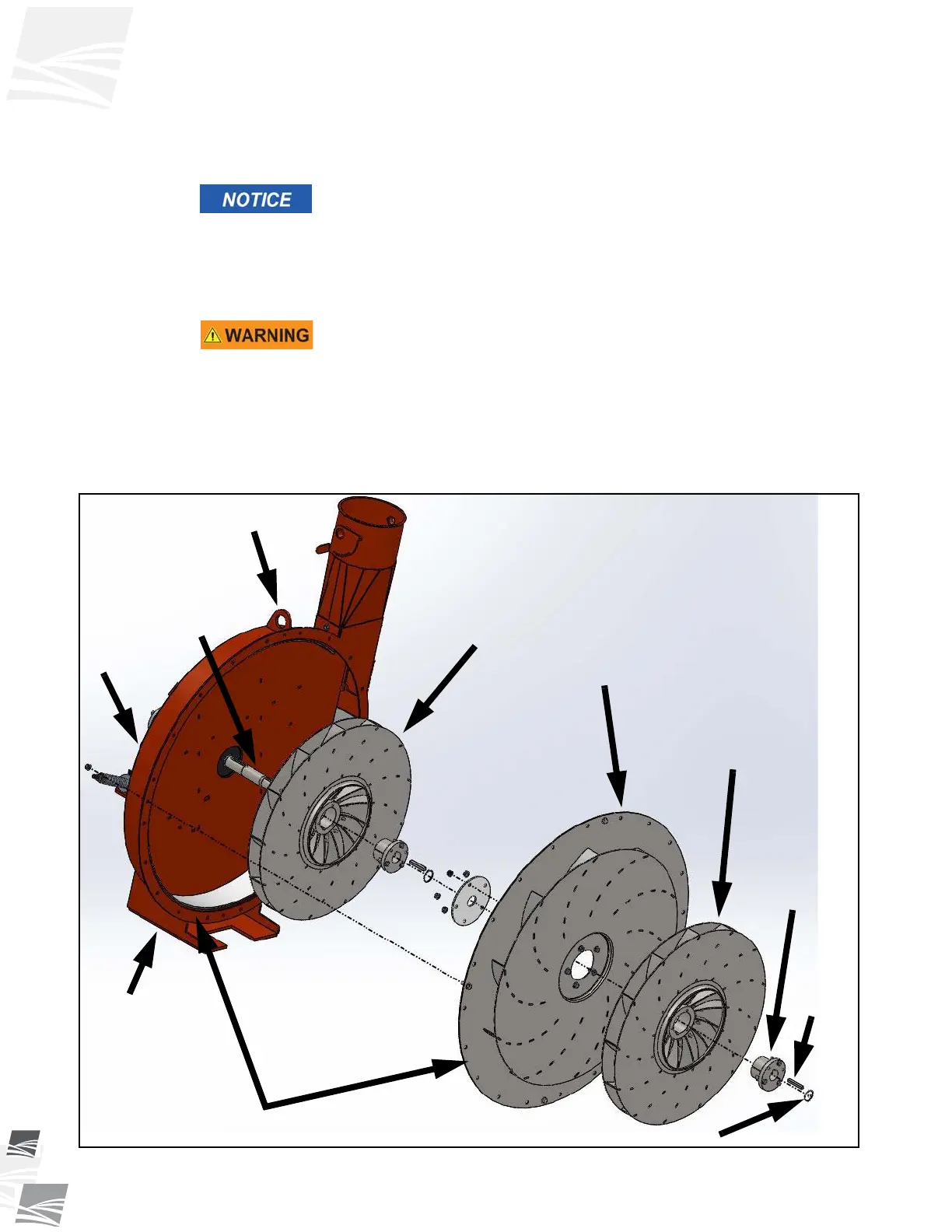 NOTICE

WARNING