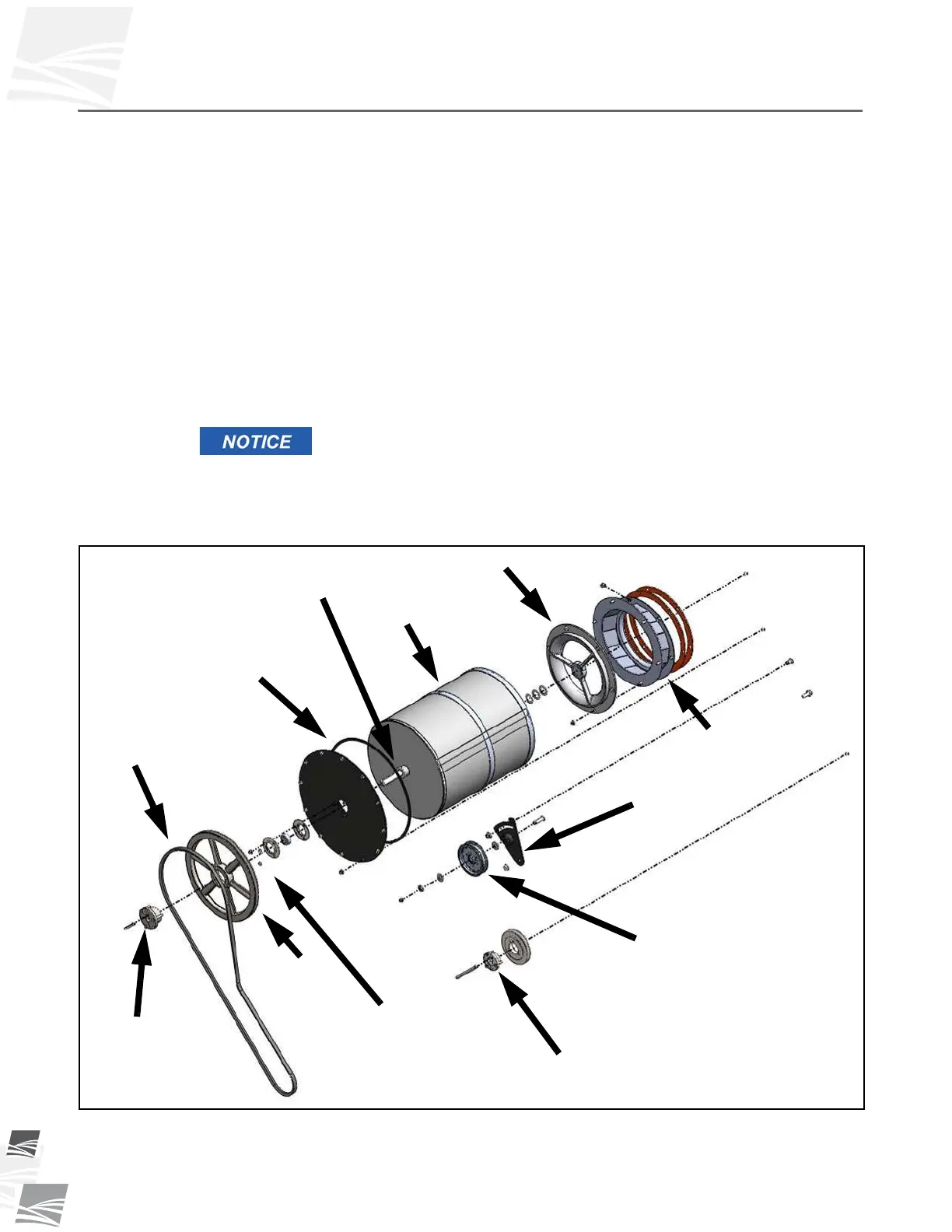 NOTICE