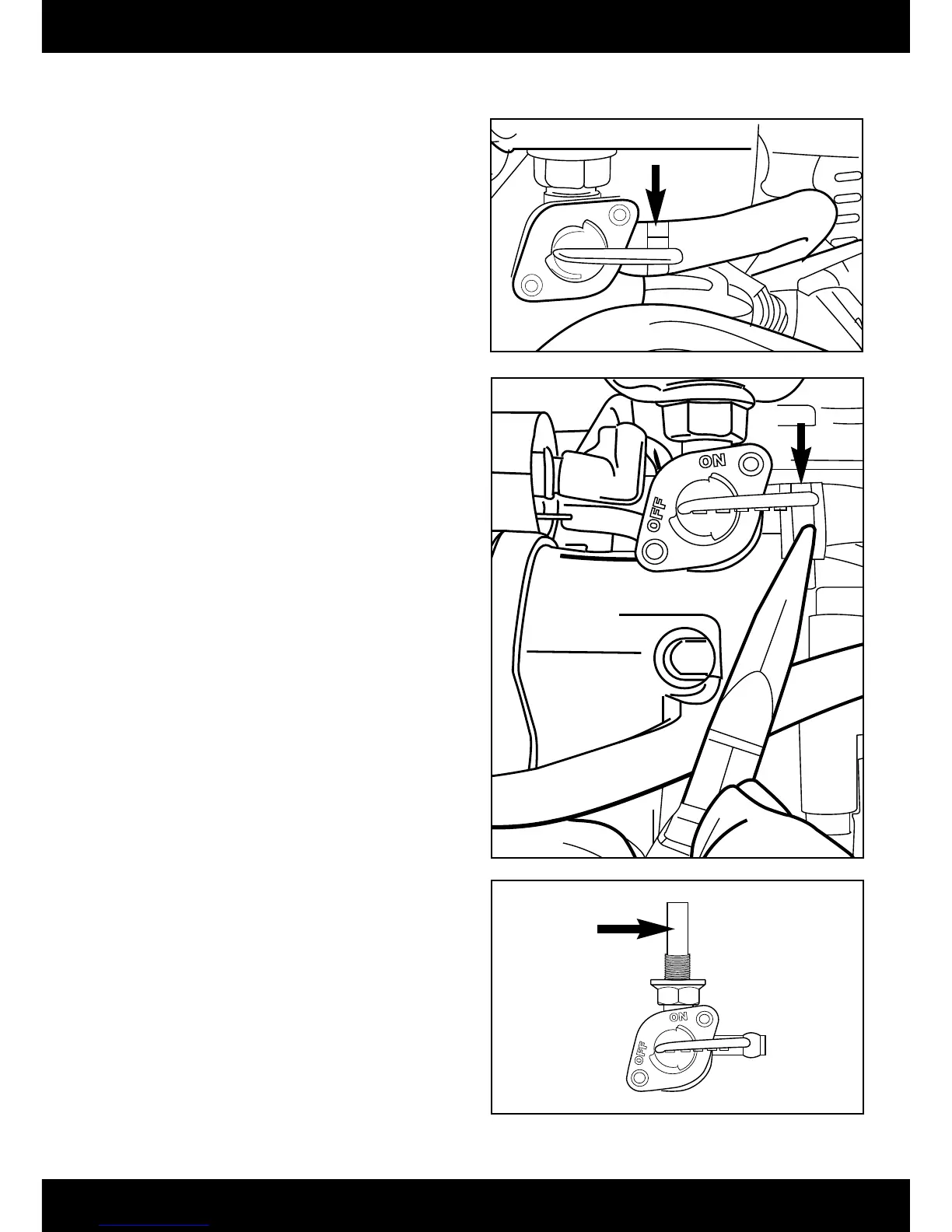 ON

OFF

ON

OFF