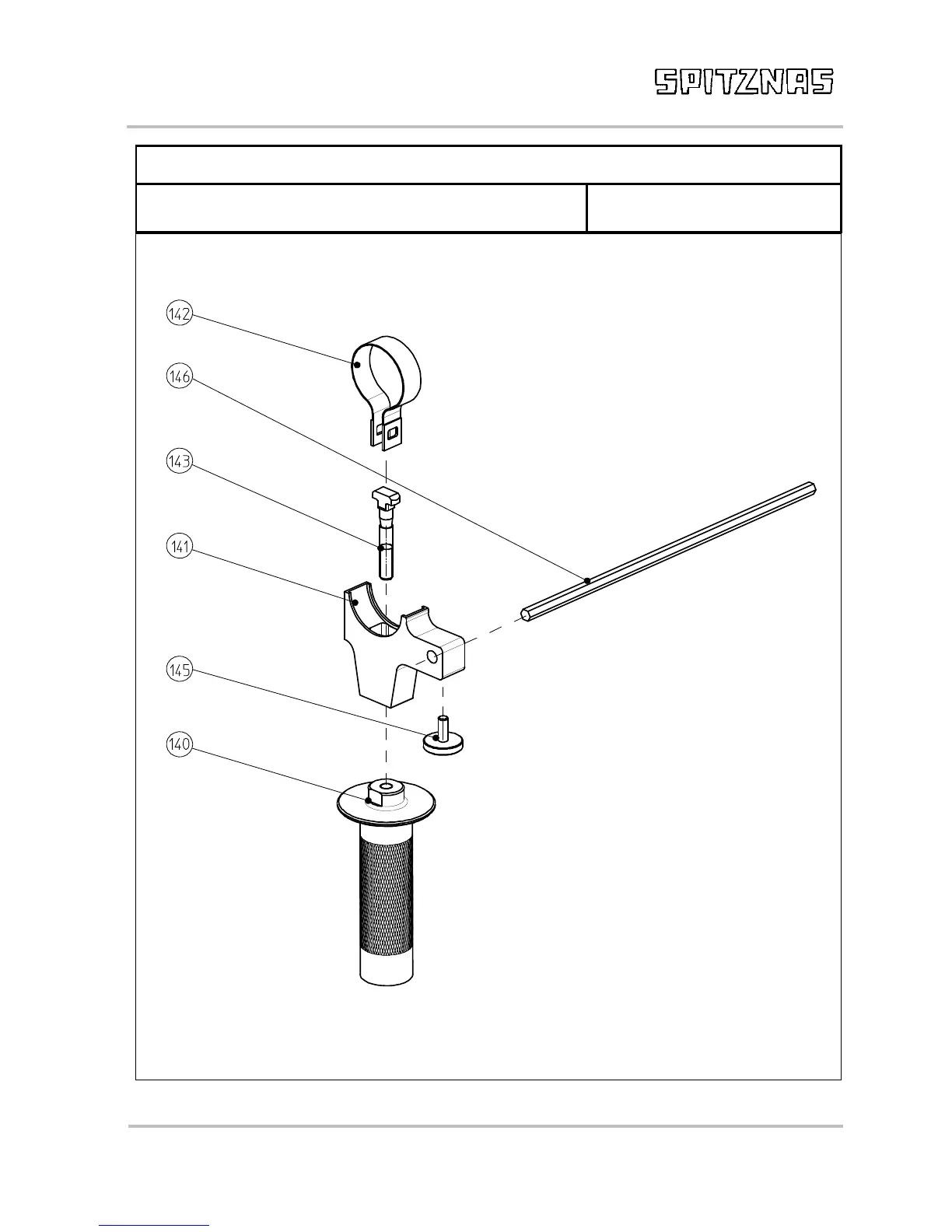 SPITZNAS

142

146

143

141

145

140