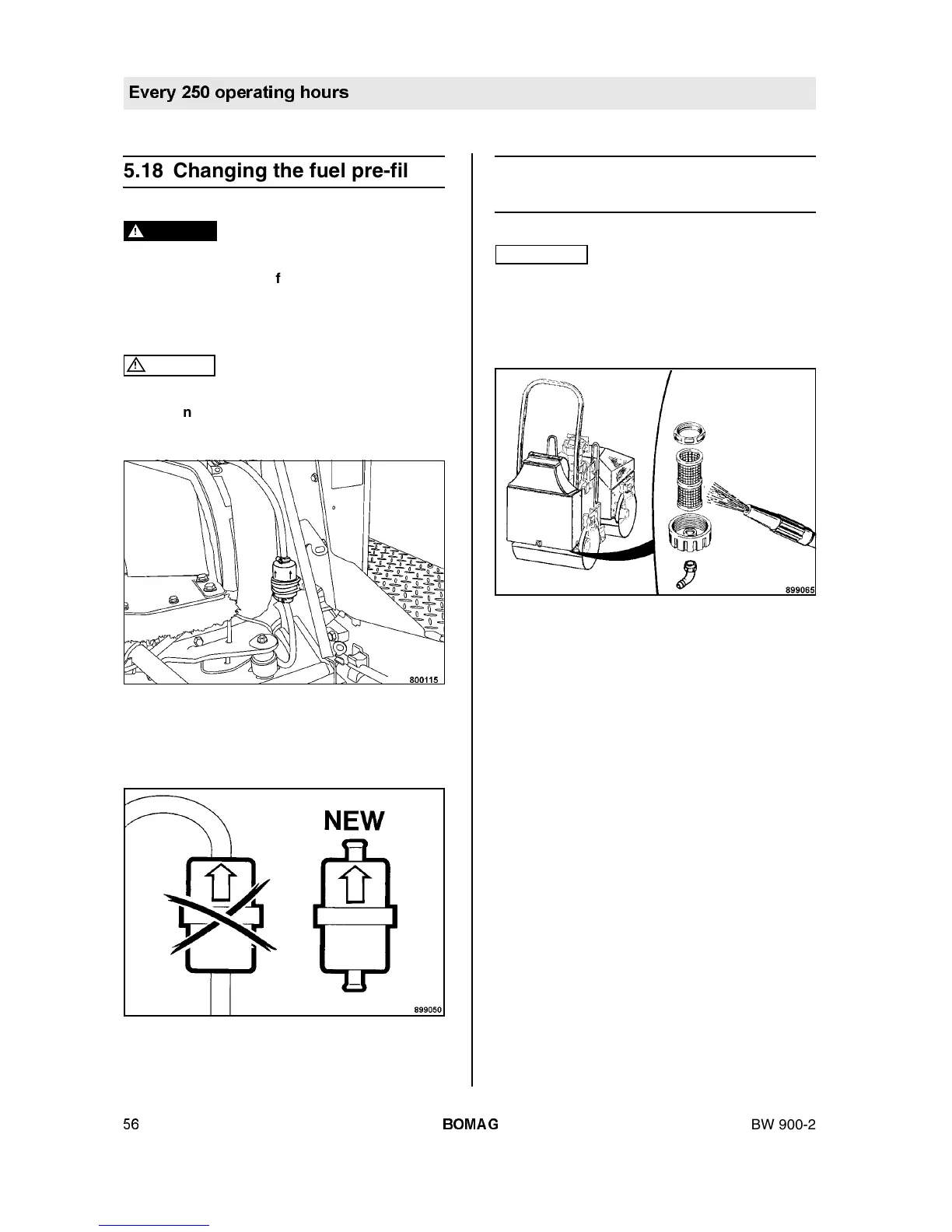 Every 250 operating hours

5.18 Changing the fuel pre-fil

f

n

800115

NEW

899050

899065

56

BOMAG

BW 900-2