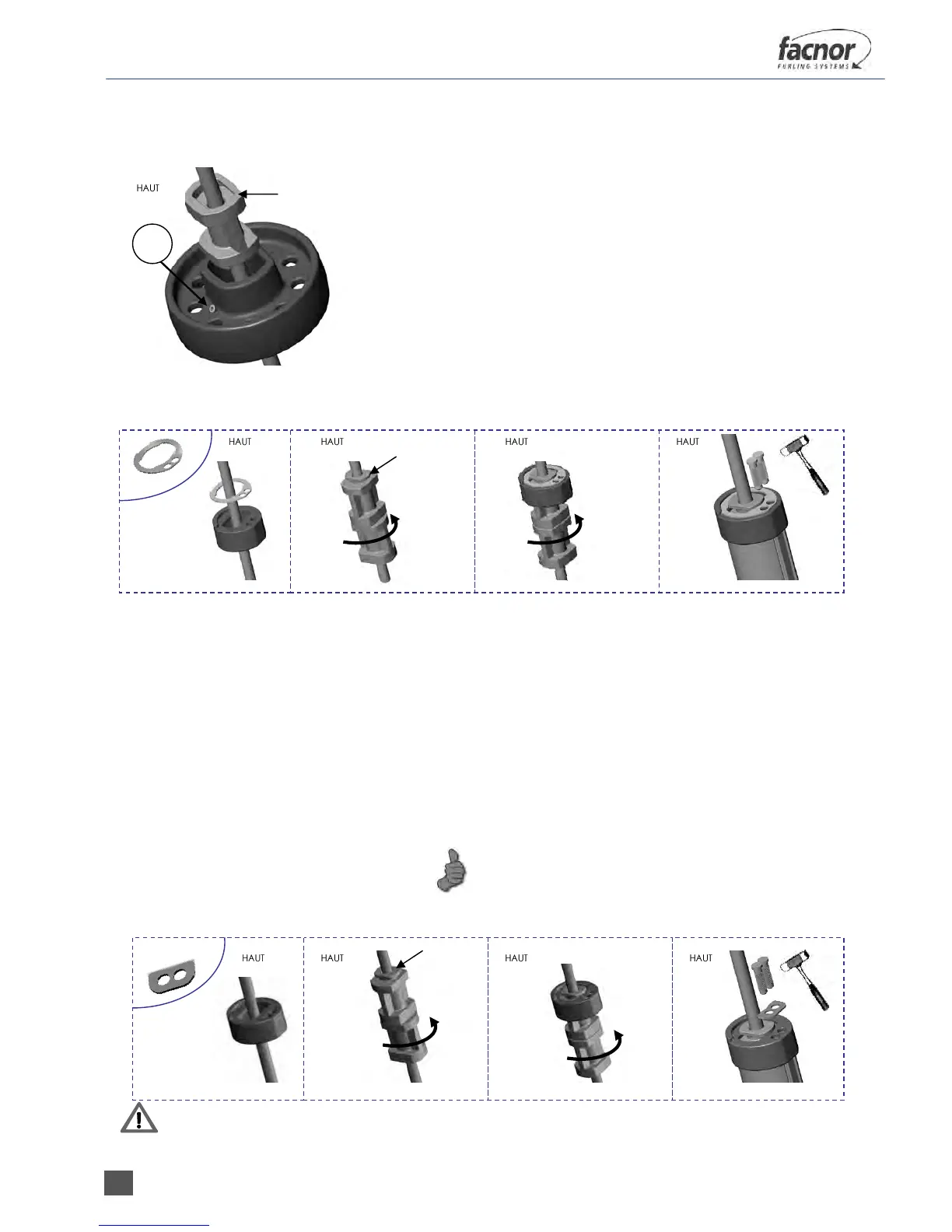 facnor
FURLING SYSTEMS

HAUT

HAUT

HAUT

HAUT

HAUT

HAUT

HAUT

HAUT

HAUT