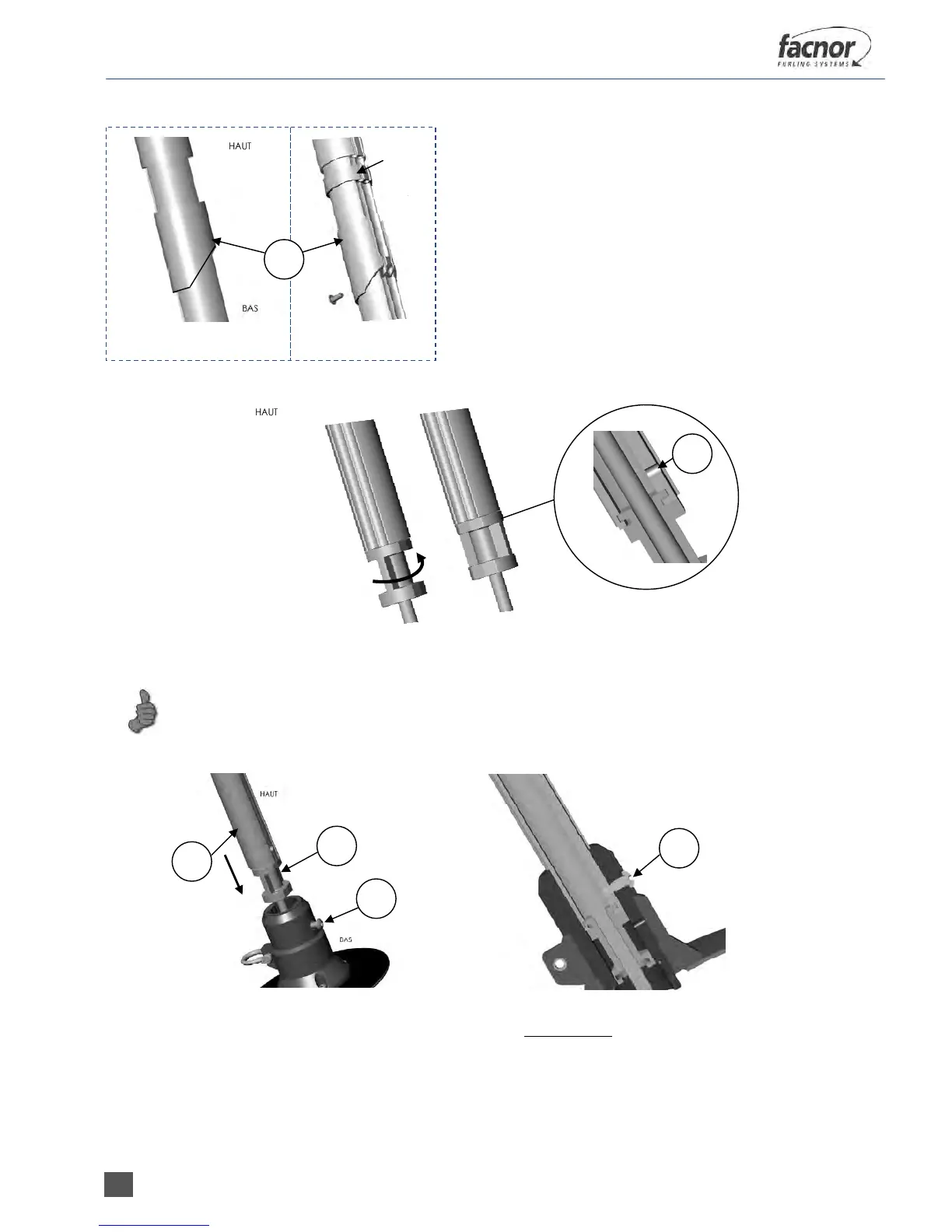 facnor
FURLING SYSTEMS

HAUT

BAS

HAUT

HAUT

BAS