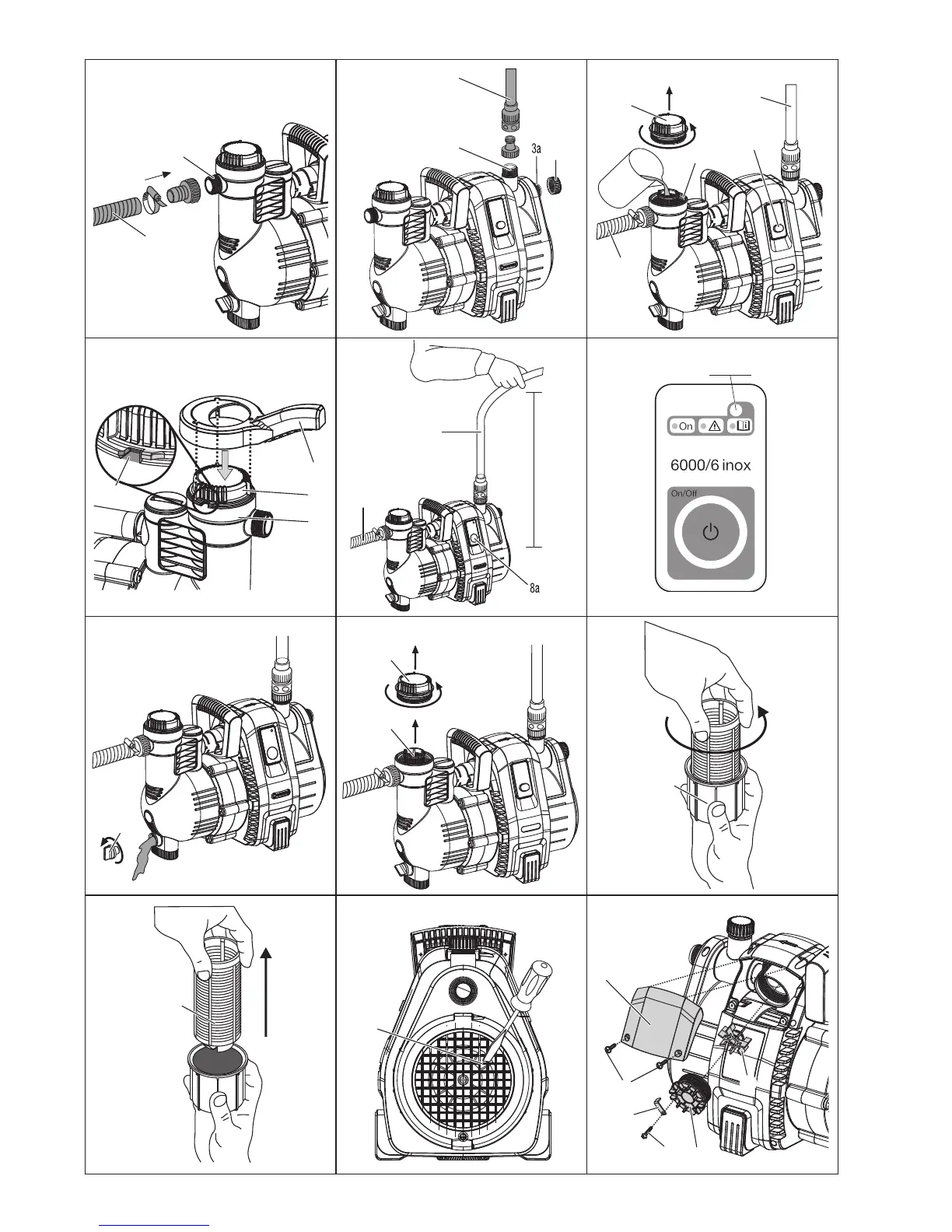 3a

8a

On

6000/6 inox

On/Off