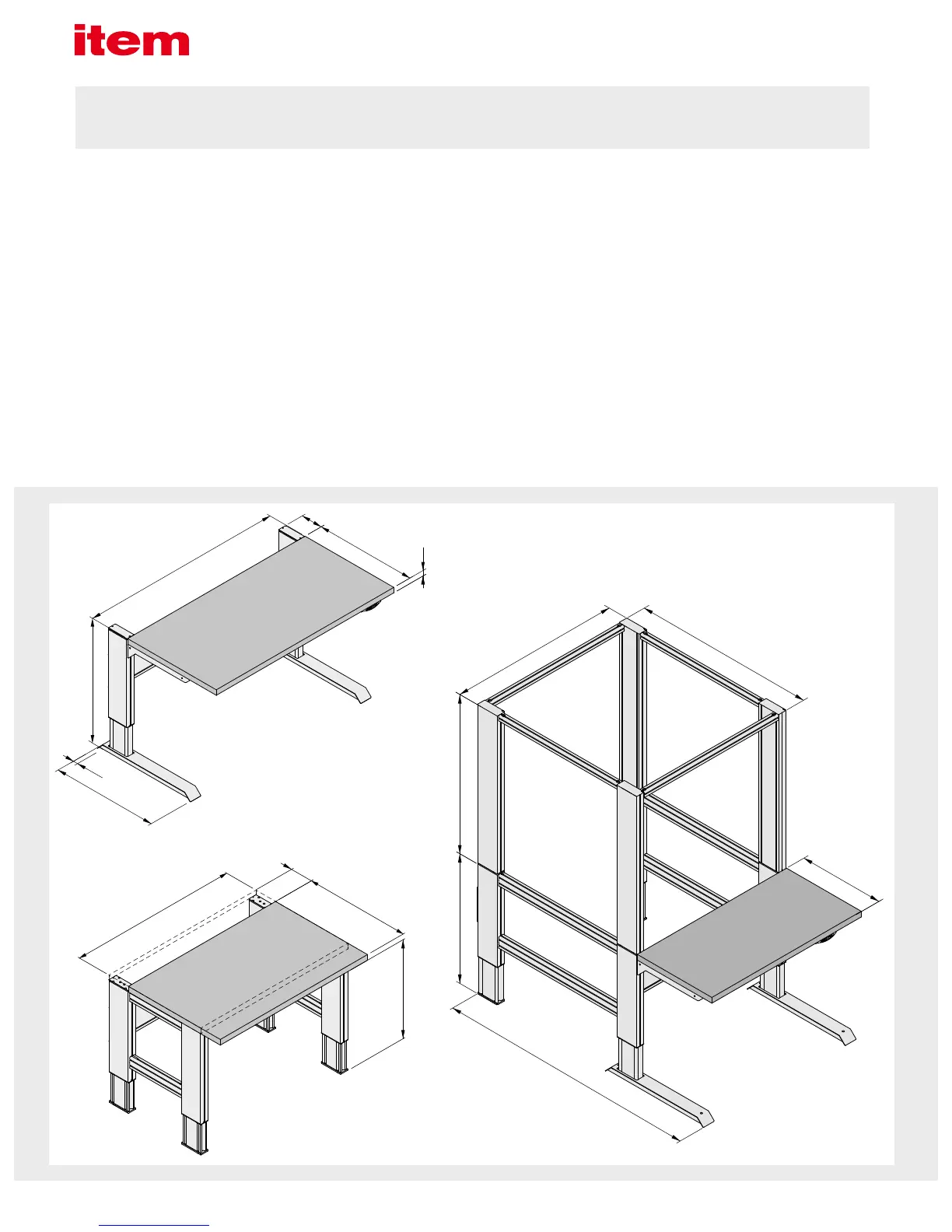 item