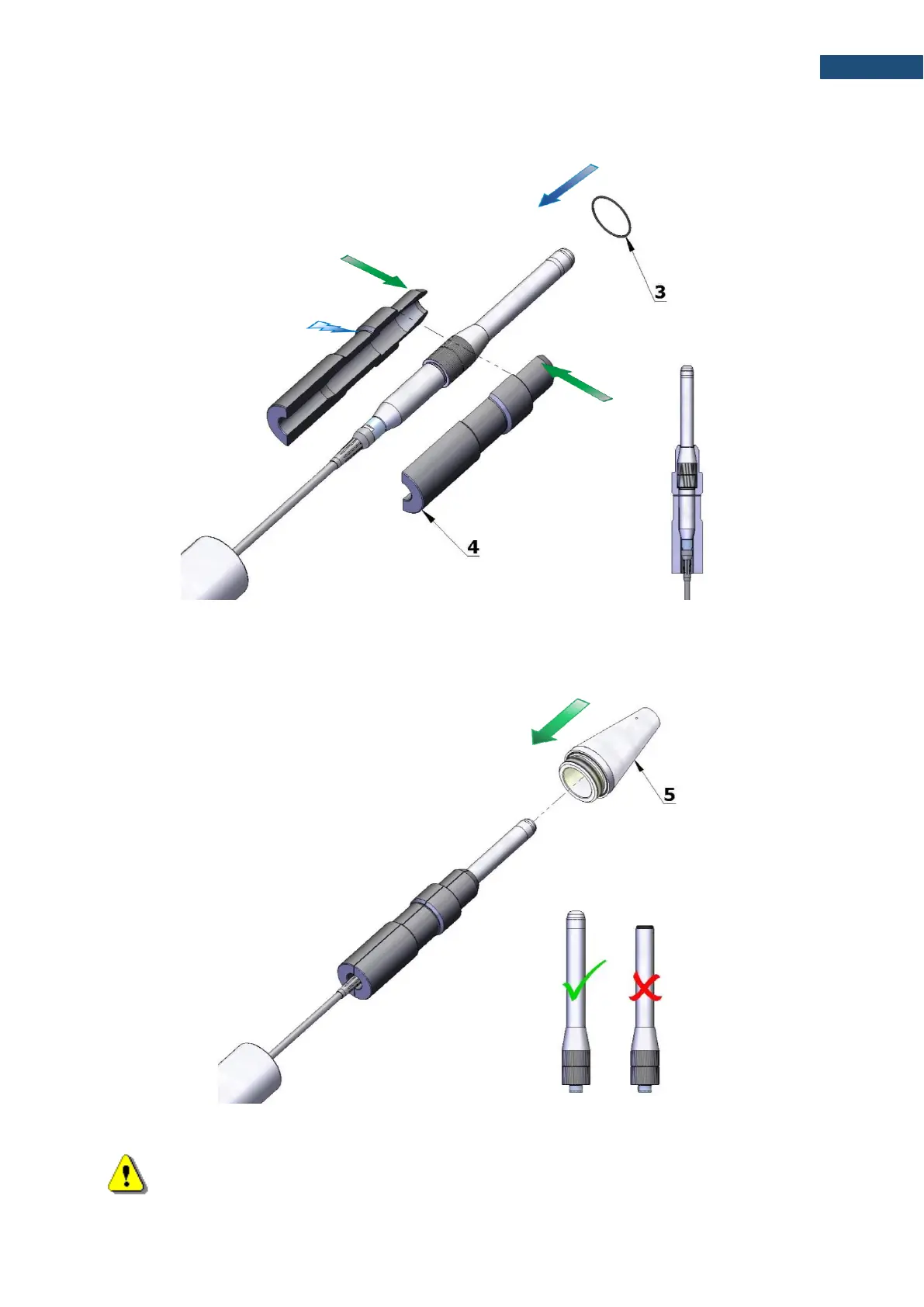 3

4

5