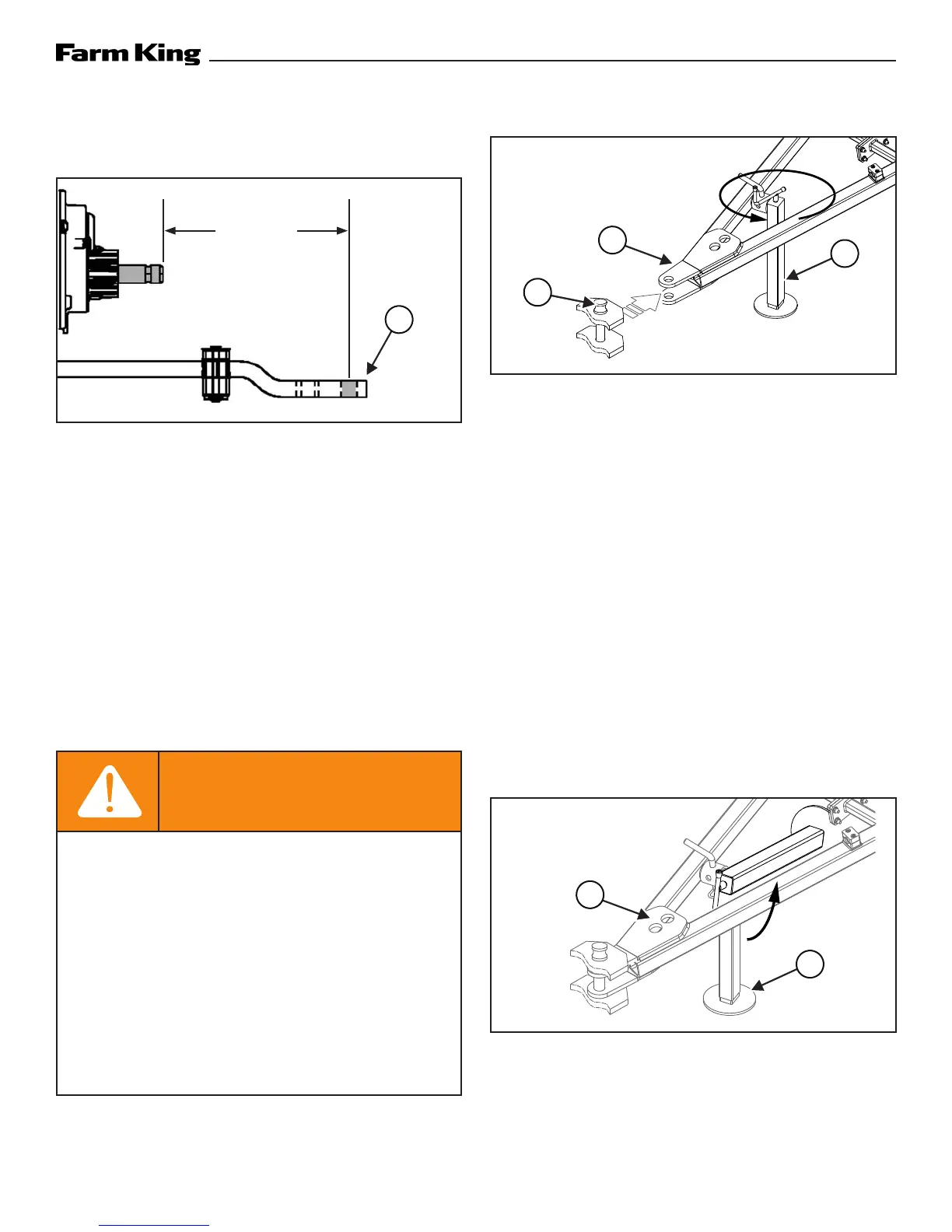 Farm King