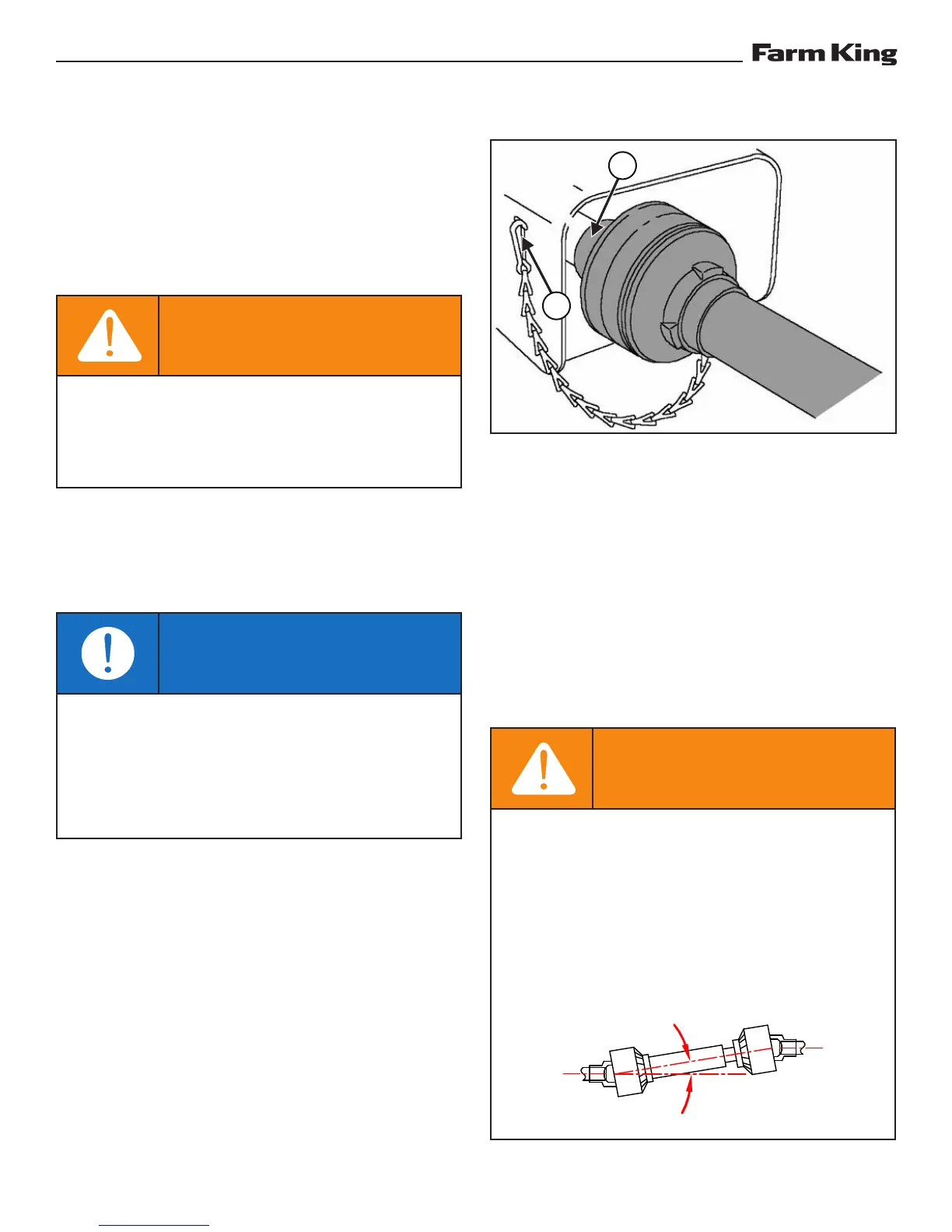 Farm King