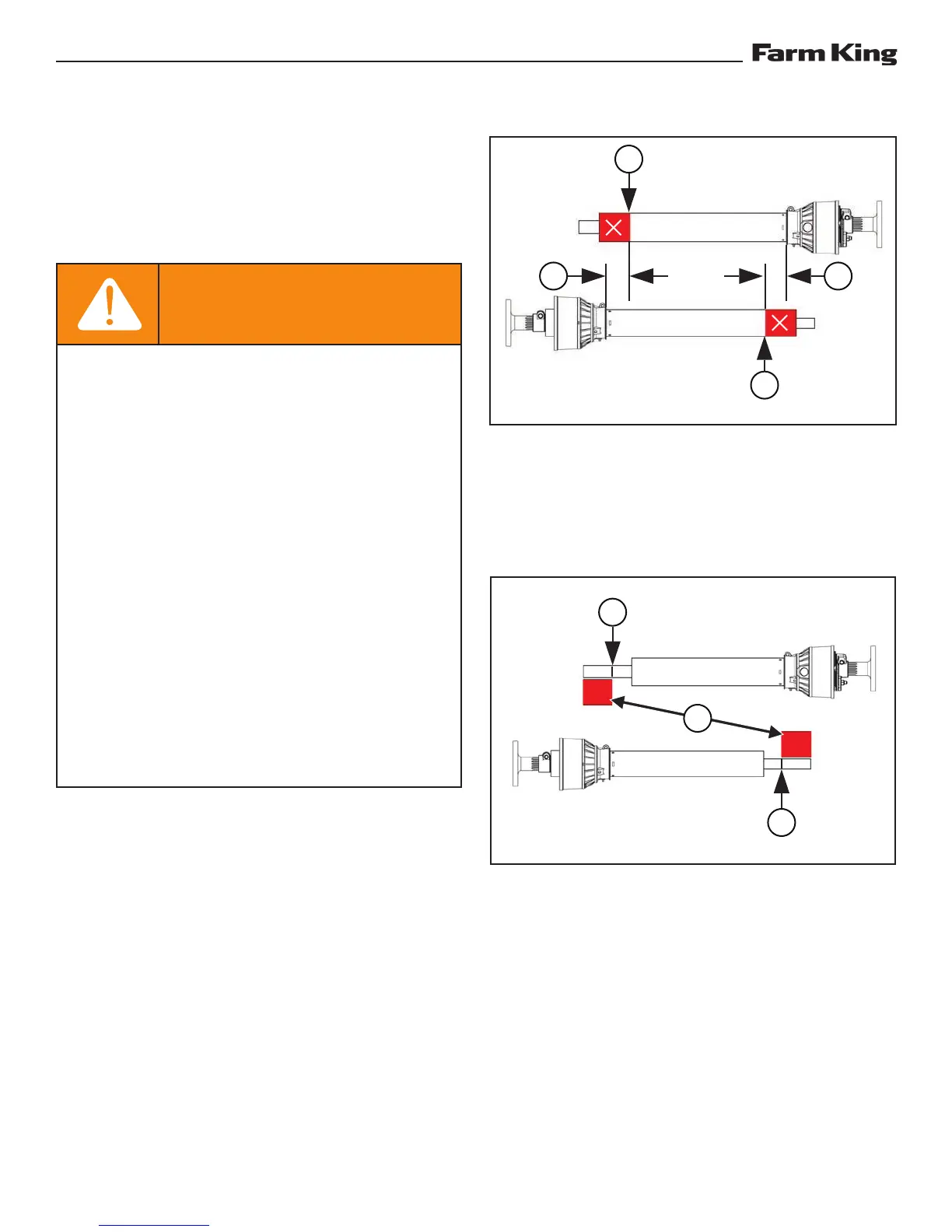 Farm King