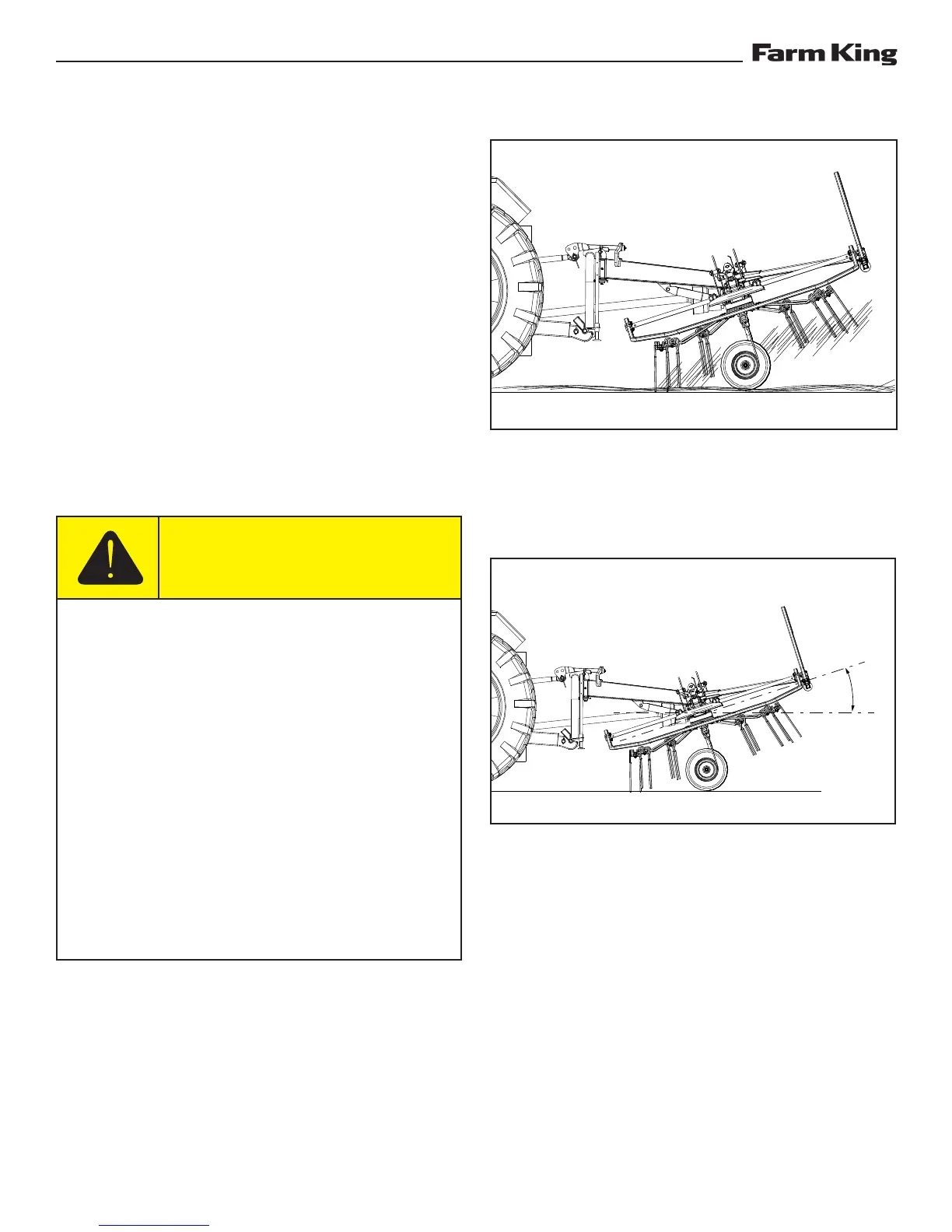 Farm King