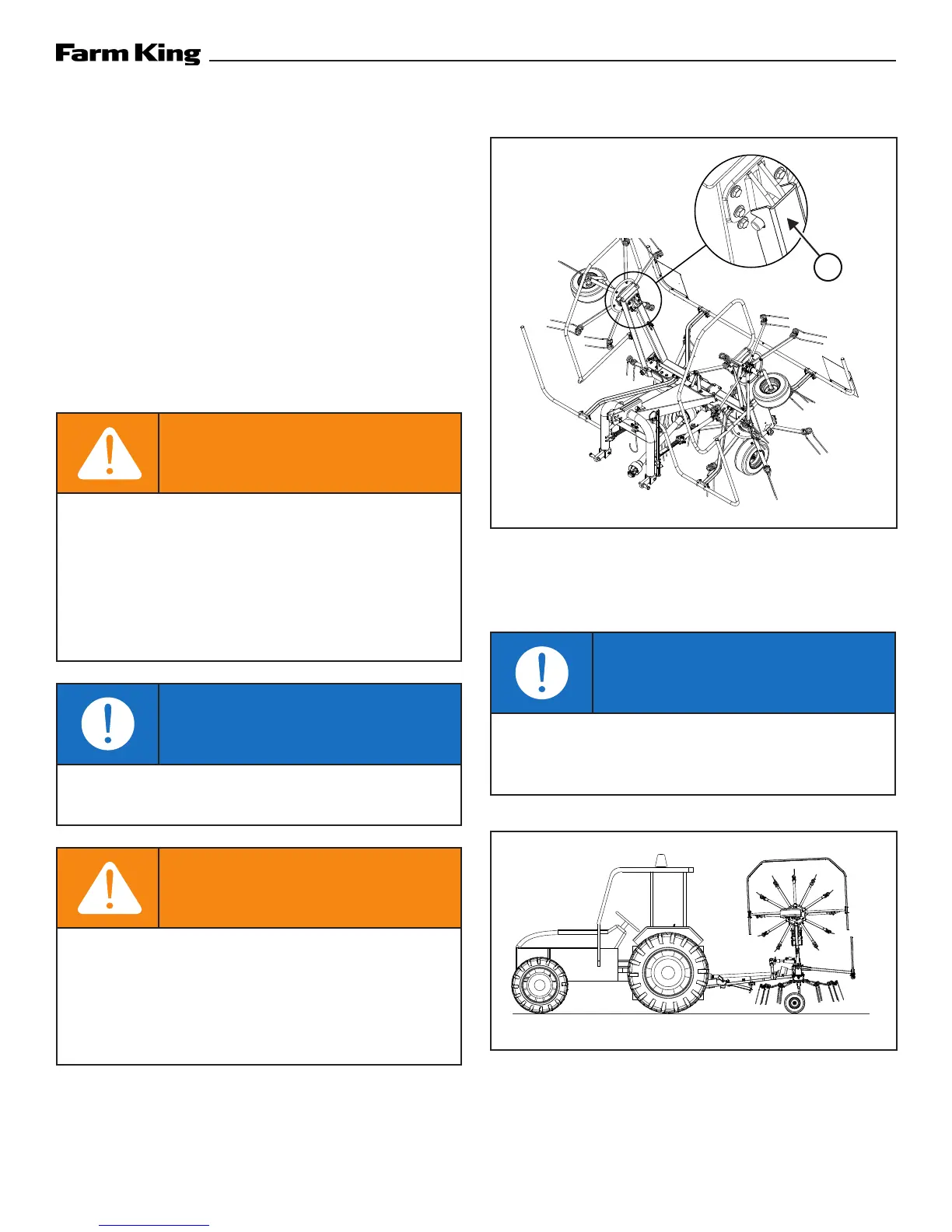 Farm King