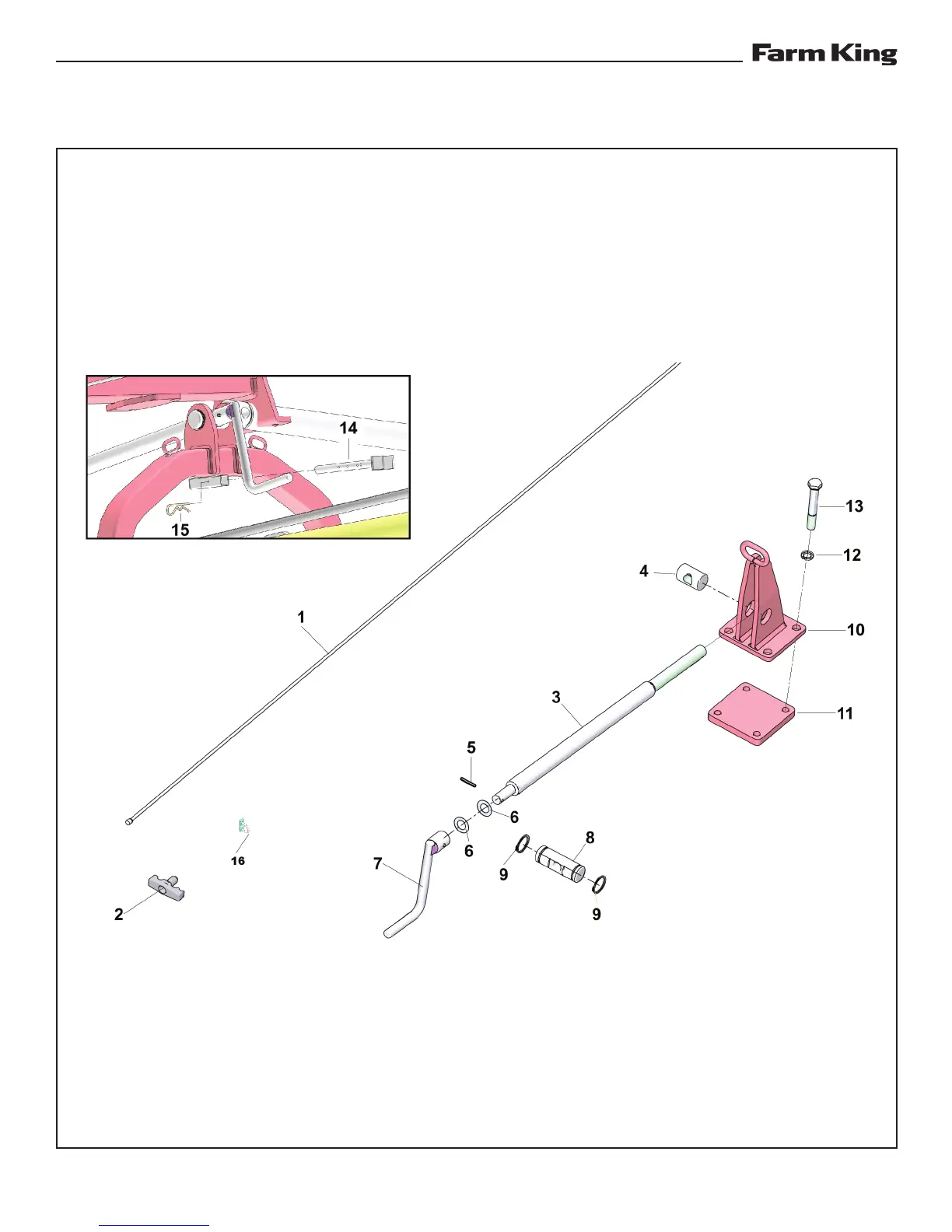 Farm King

14
15
13
12
4
10
1
3
11
5
6
6
8
7
9
9
16
2