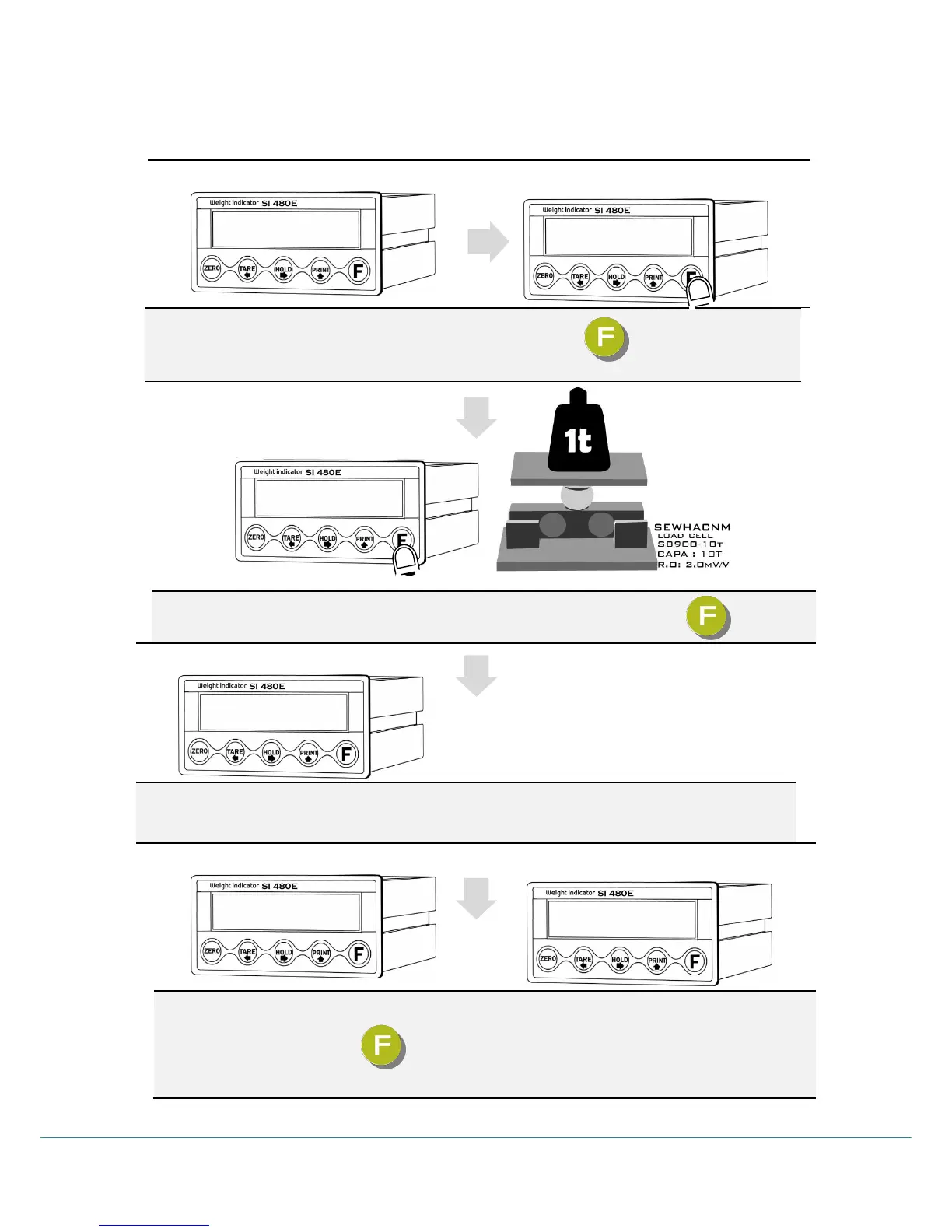 Weight indicator SI 480E

ZERO TARE HOLD PRINT F

Weight indicator SI 480E

ZERO TARE HOLD PRINT F

F

1t

Weight indicator SI 480E

ZERO TARE HOLD PRINT F

SEWHACNM
LOAD CELL
SB900-10T
CAPA : 10T
R.O: 2.0mV/V

F

Weight indicator SI 480E

ZERO TARE HOLD PRINT F

Weight indicator SI 480E

ZERO TARE HOLD PRINT F

Weight indicator SI 480E

ZERO TARE HOLD PRINT F

F