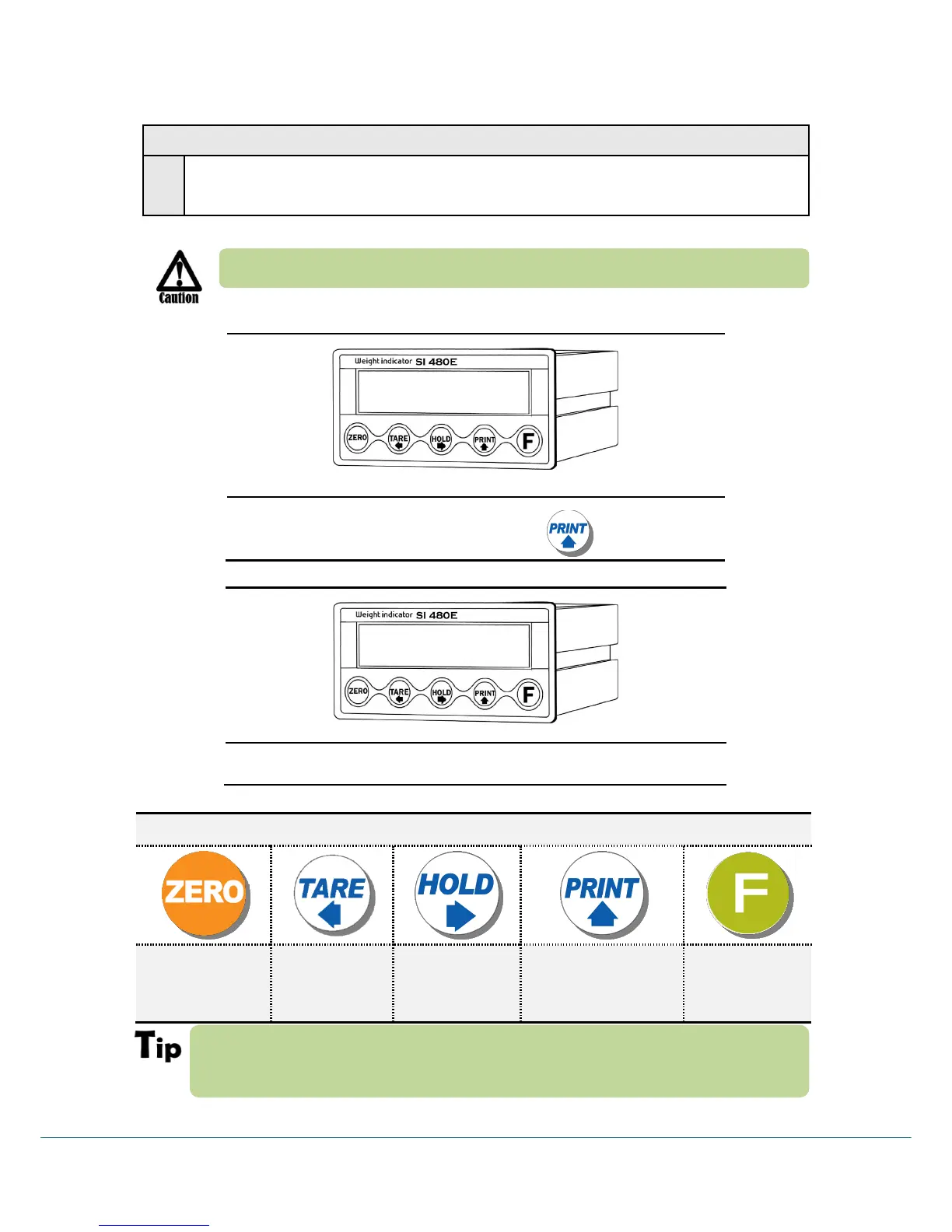 Caution

Weight indicator SI 480E

ZERO TARE HOLD PRINT F

PRINT

Weight indicator SI 480E

ZERO TARE HOLD PRINT F

ZERO

TARE

HOLD

PRINT

F

Tip