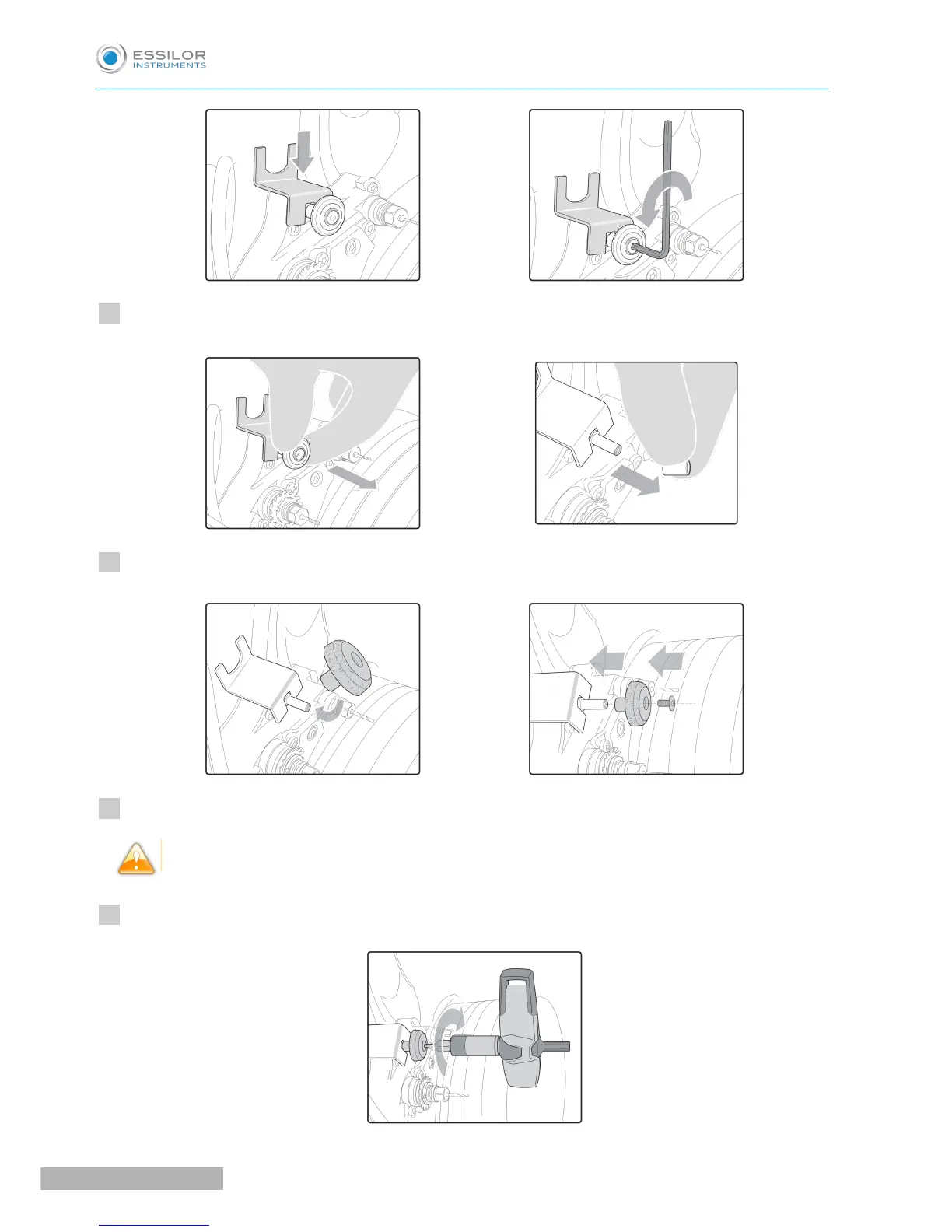 ESSILOR
INSTRUMENTS