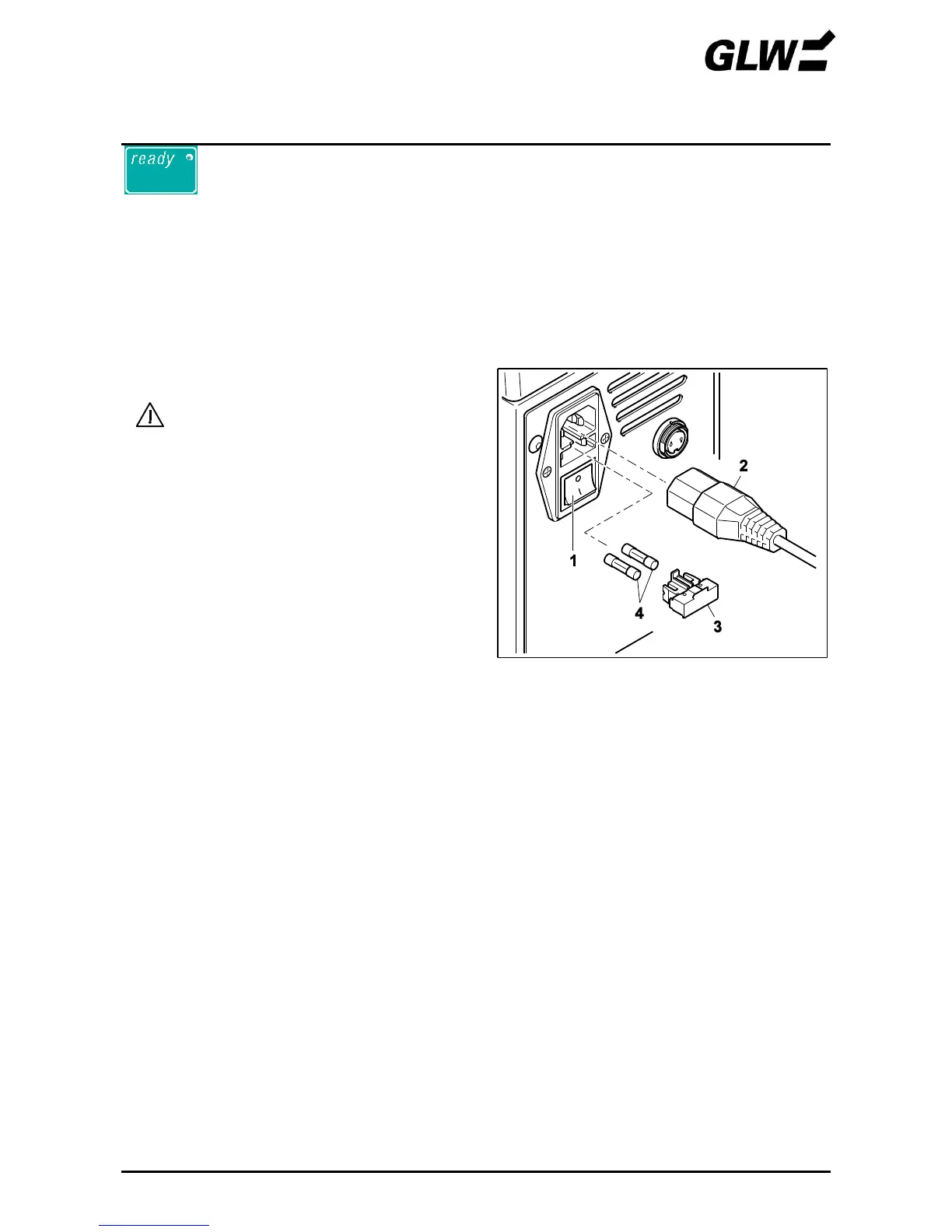 GLW

ready

2

1

4

3