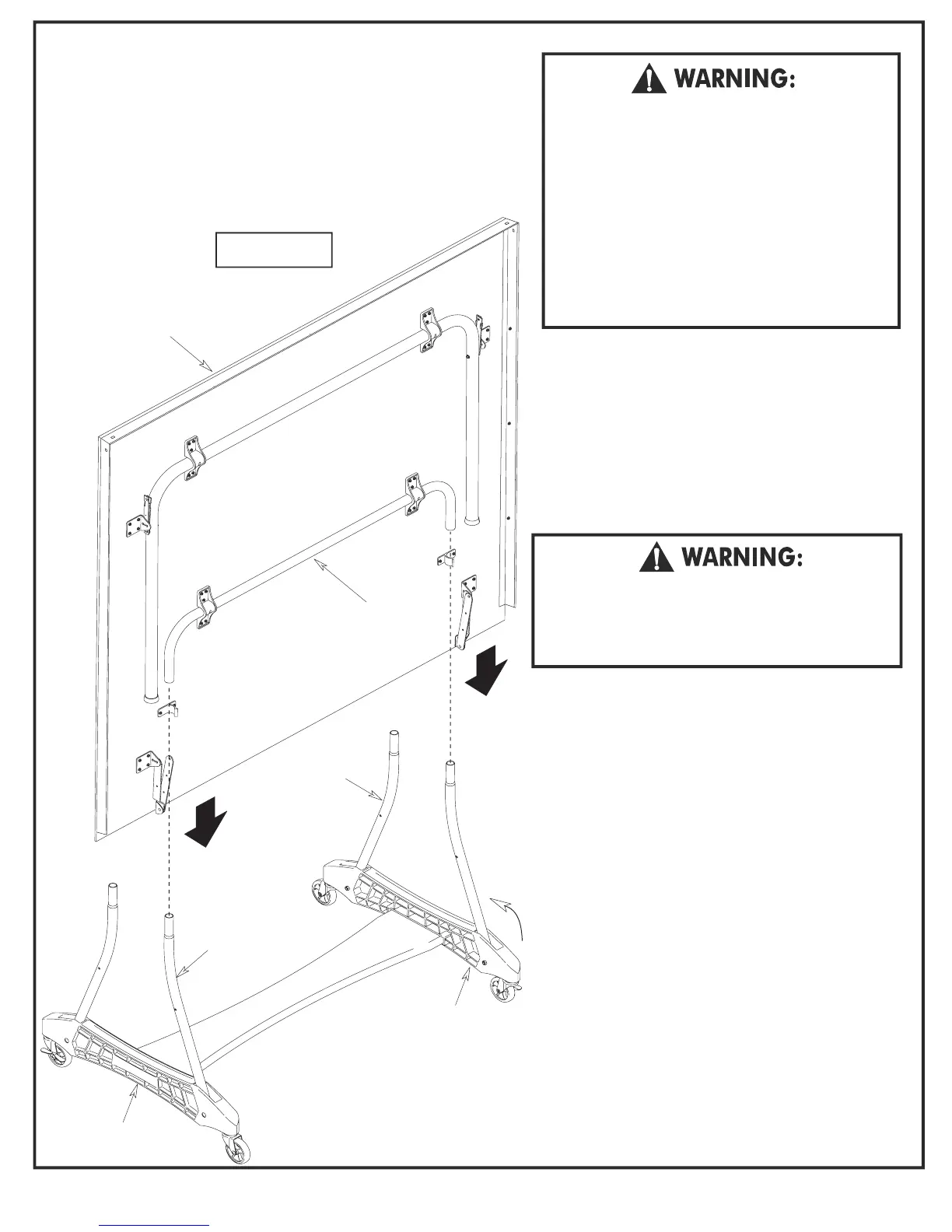 WARNING:

WARNING: