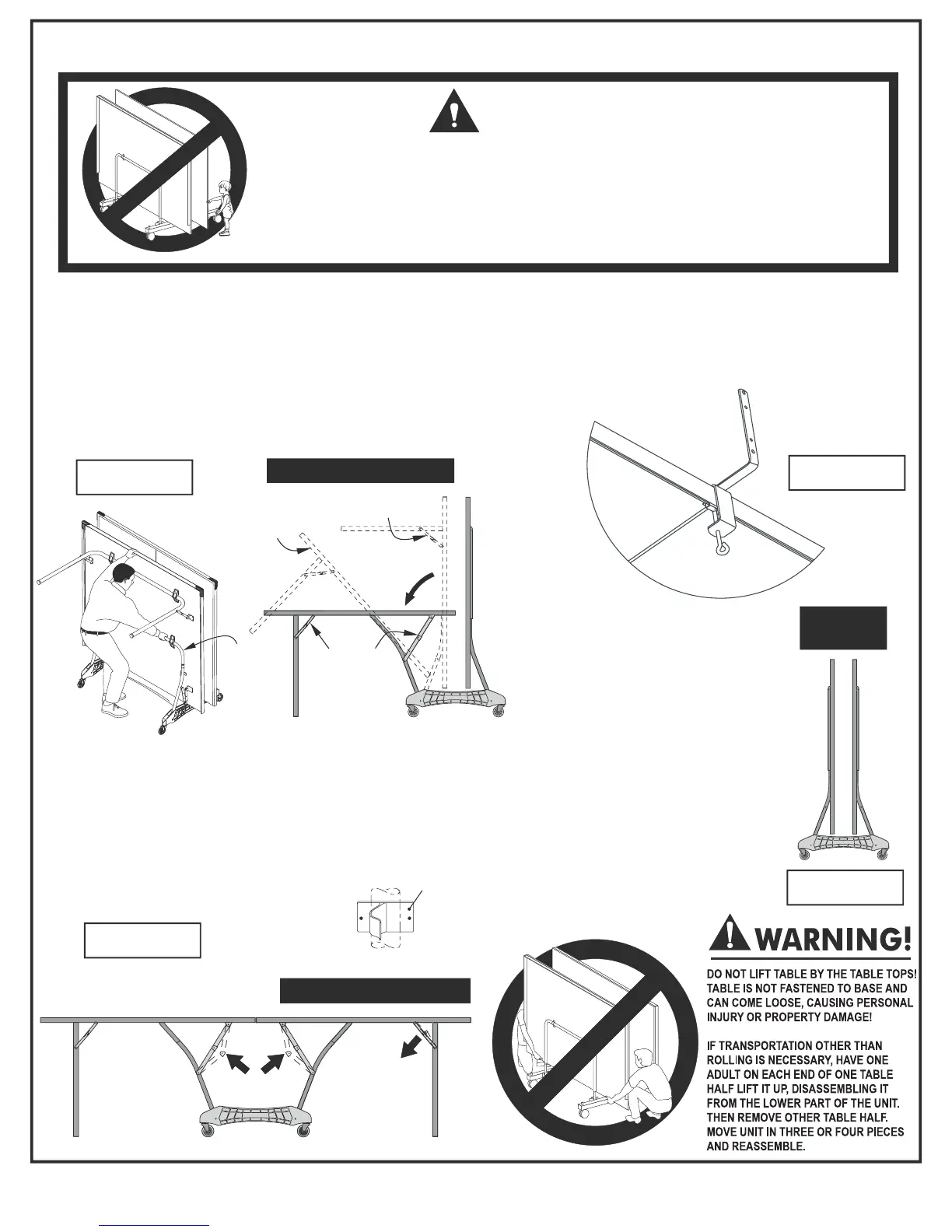 WARNING!

DO NOT LIFT TABLE BY THE TABLE TOPS! TABLE IS NOT FASTENED TO BASE AND CAN COME LOOSE, CAUSING PERSONAL INJURY OR PROPERTY DAMAGE!

IF TRANSPORTATION OTHER THAN ROLLING IS NECESSARY, HAVE ONE ADULT ON EACH END OF ONE TABLE HALF LIFT IT UP, DISASSEMBLING IT FROM THE LOWER PART OF THE UNIT. THEN REMOVE OTHER TABLE HALF. MOVE UNIT IN THREE OR FOUR PIECES AND REASSEMBLE.