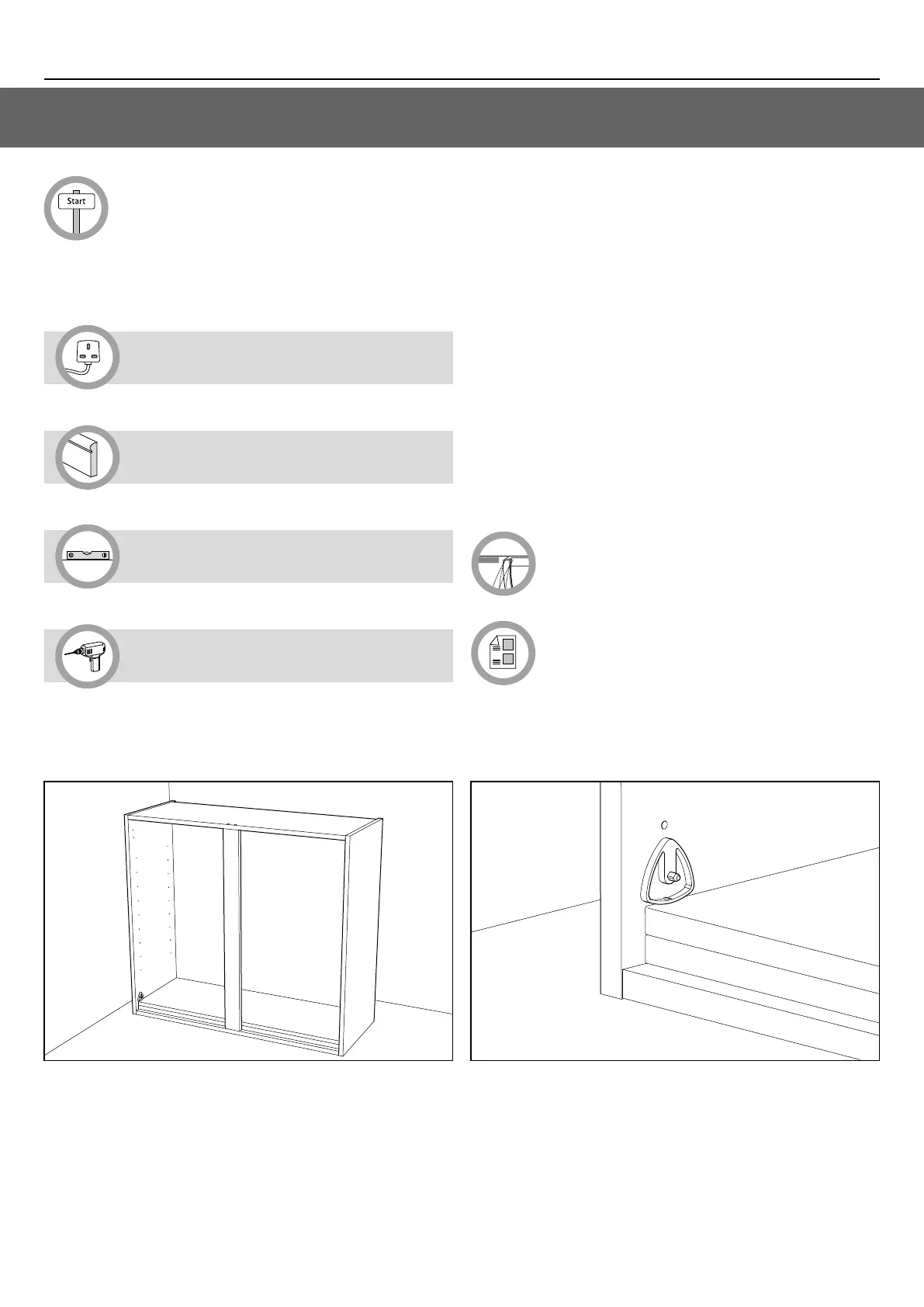 Start