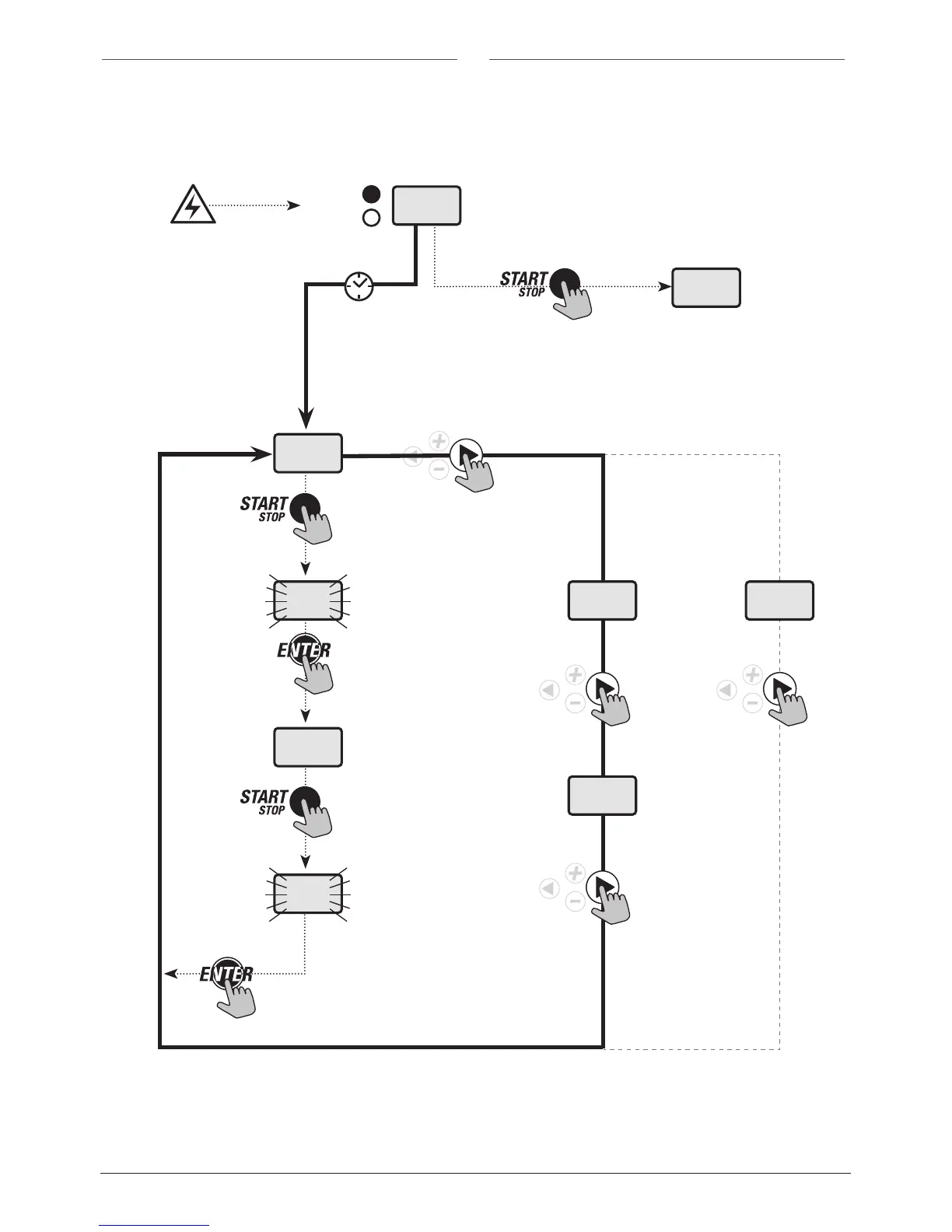 START
STOP

START
STOP

ENTER

START
STOP

ENTER