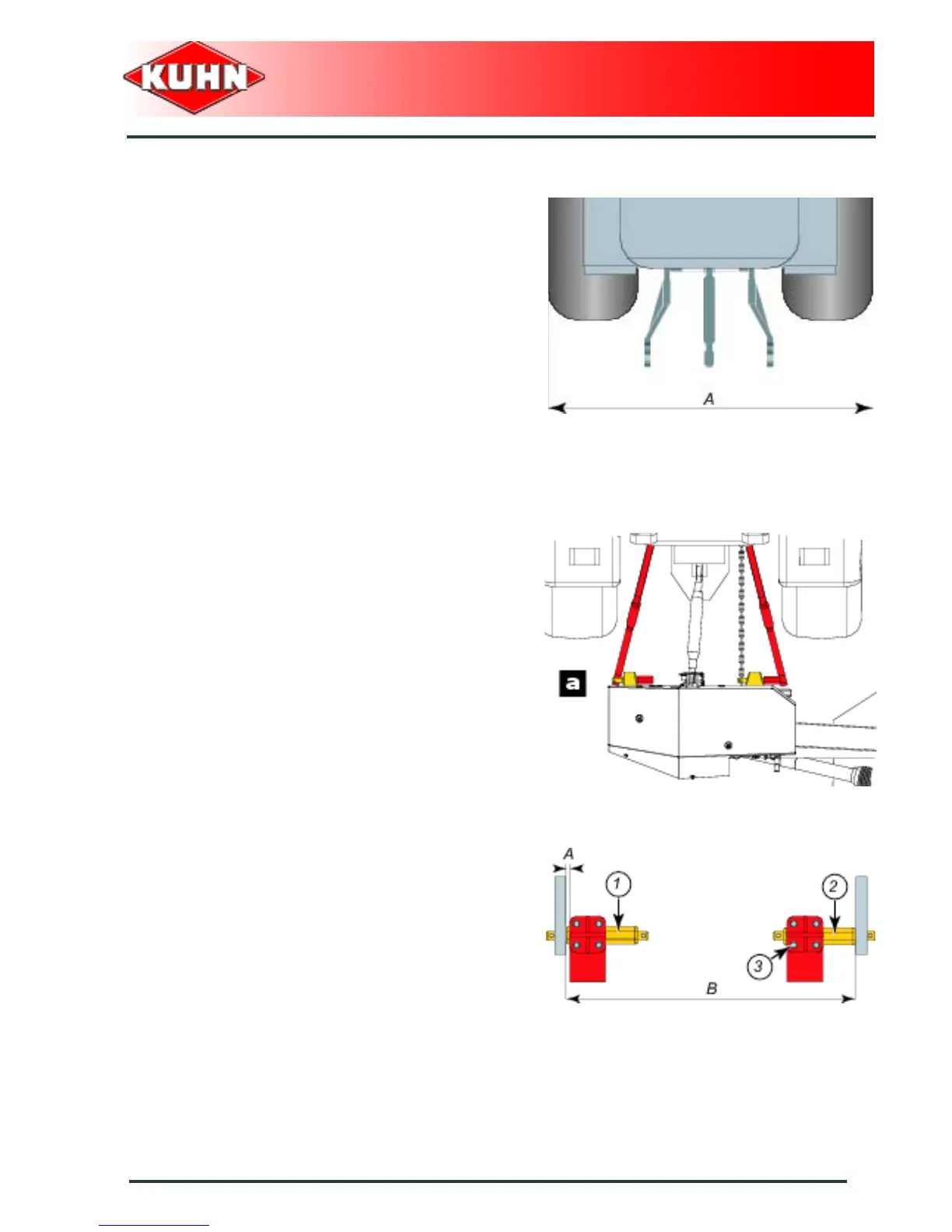 KUHN

A

a

A

1

2

3

B