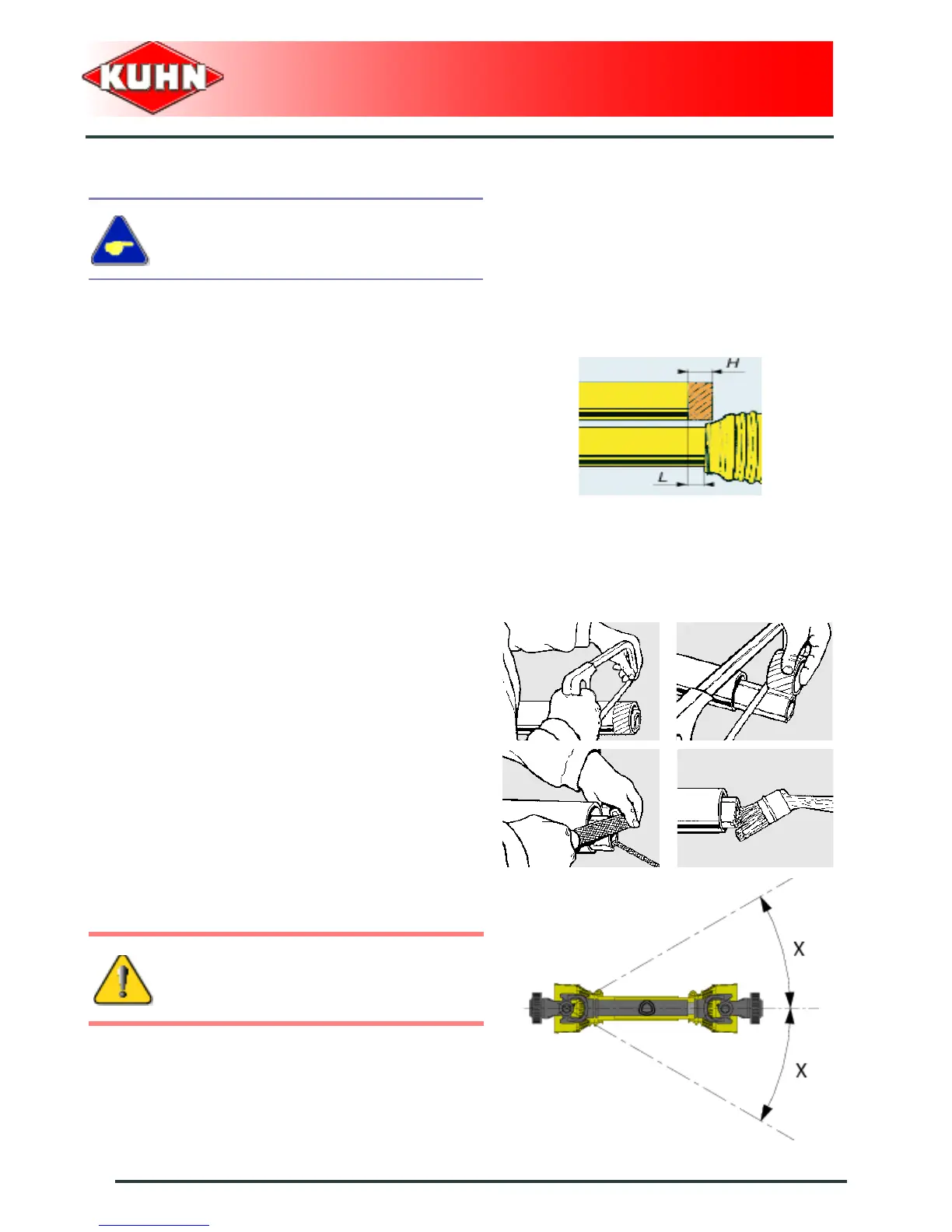 KUHN

H

L

X

X