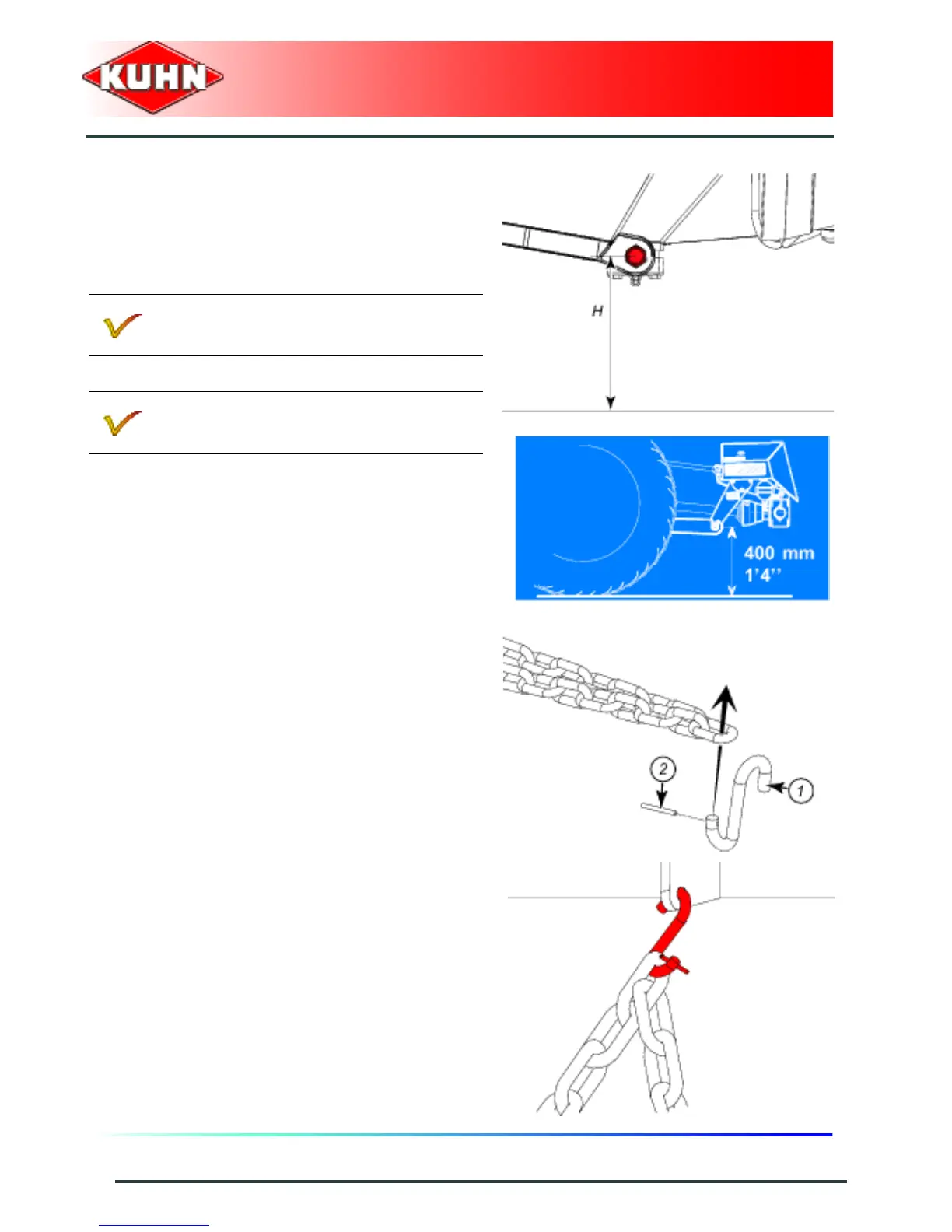 KUHN

H

400 mm
1'4''

2

1