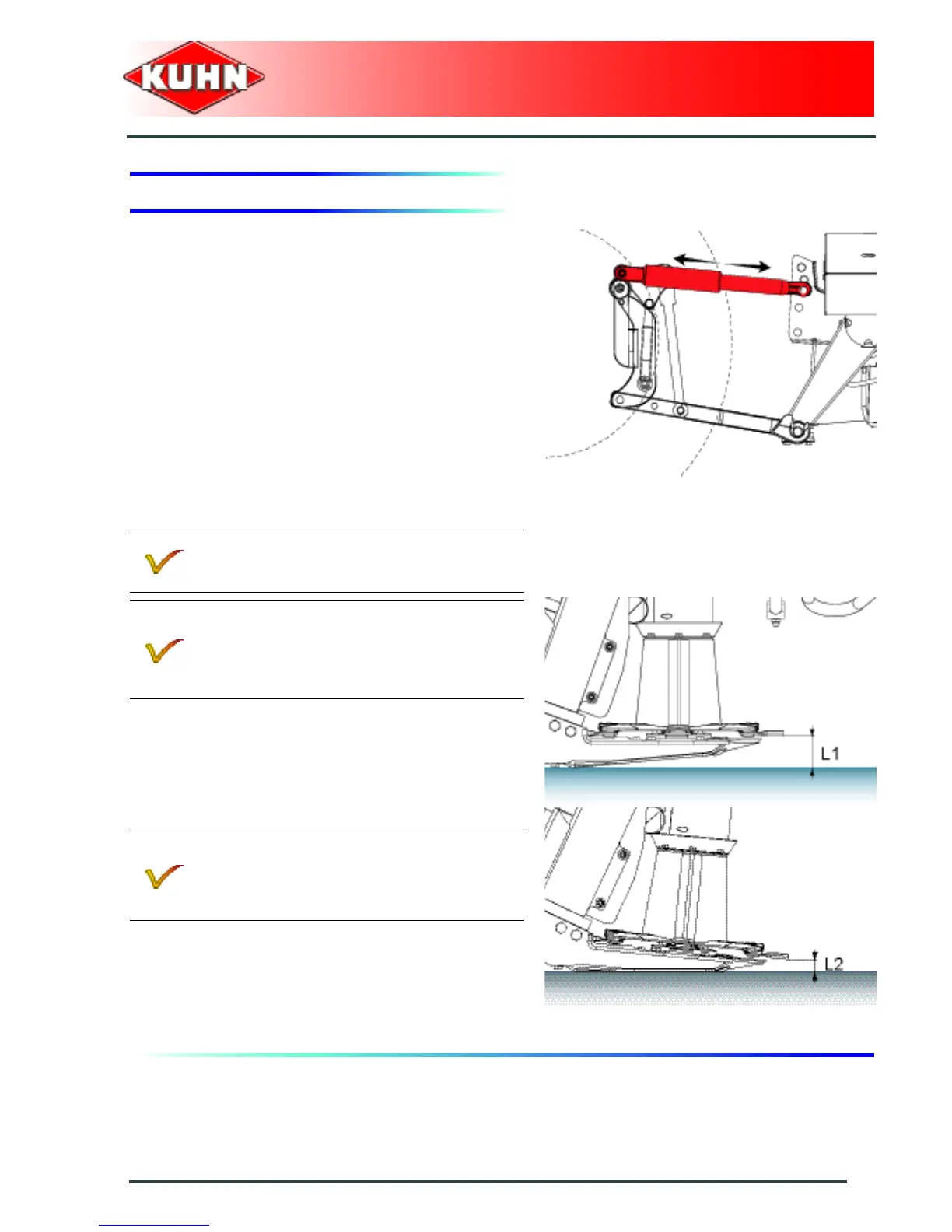 KUHN

L1

L2