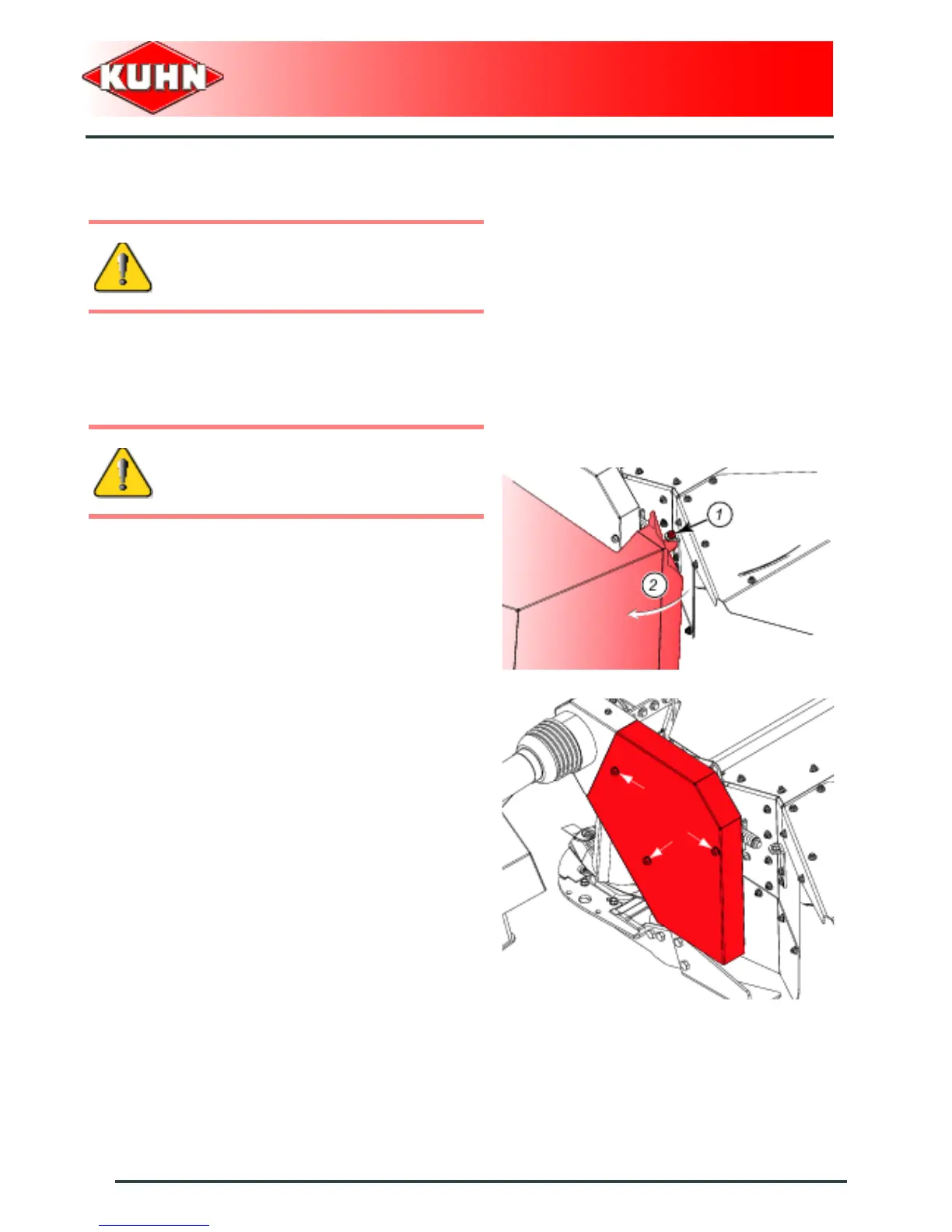 KUHN

1

2