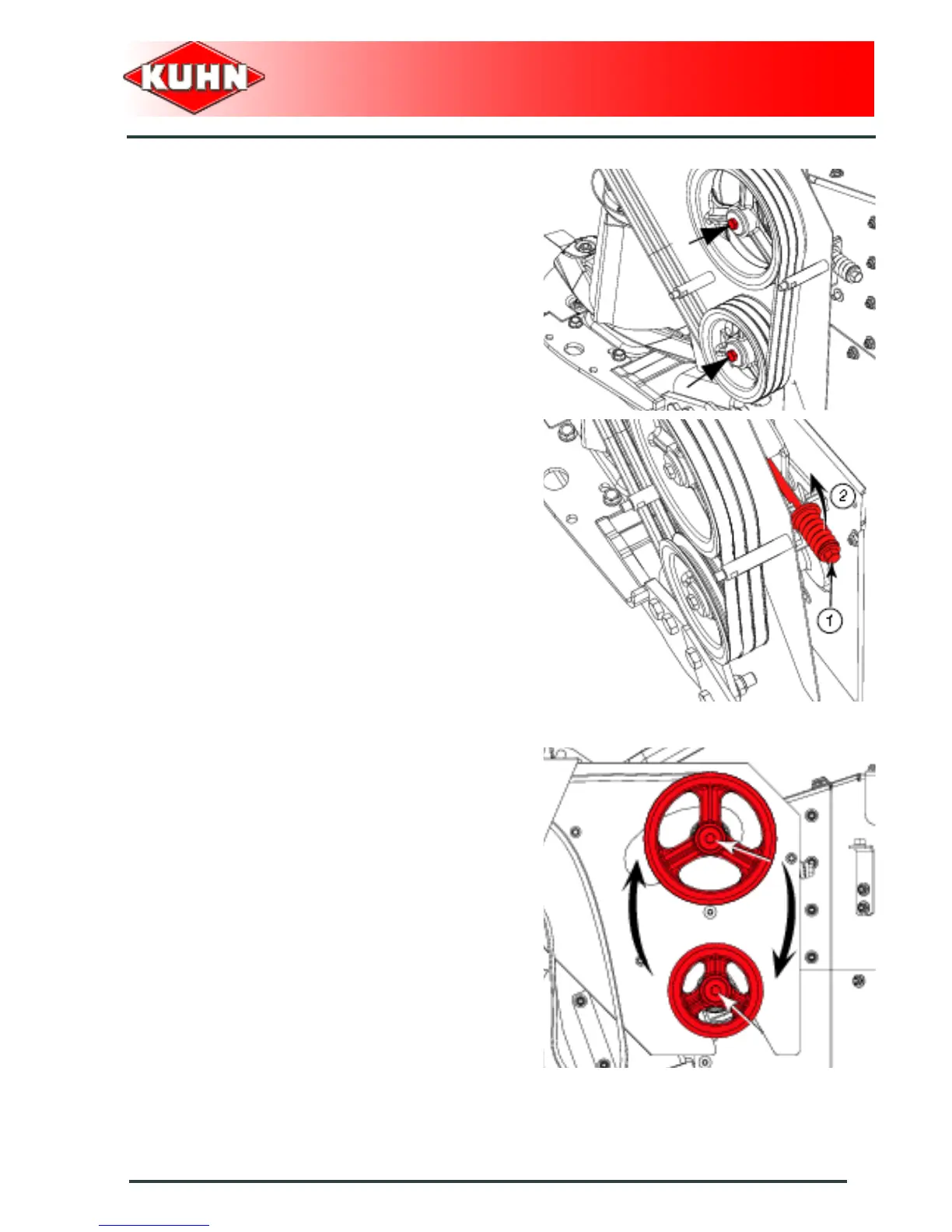 KUHN

2

1