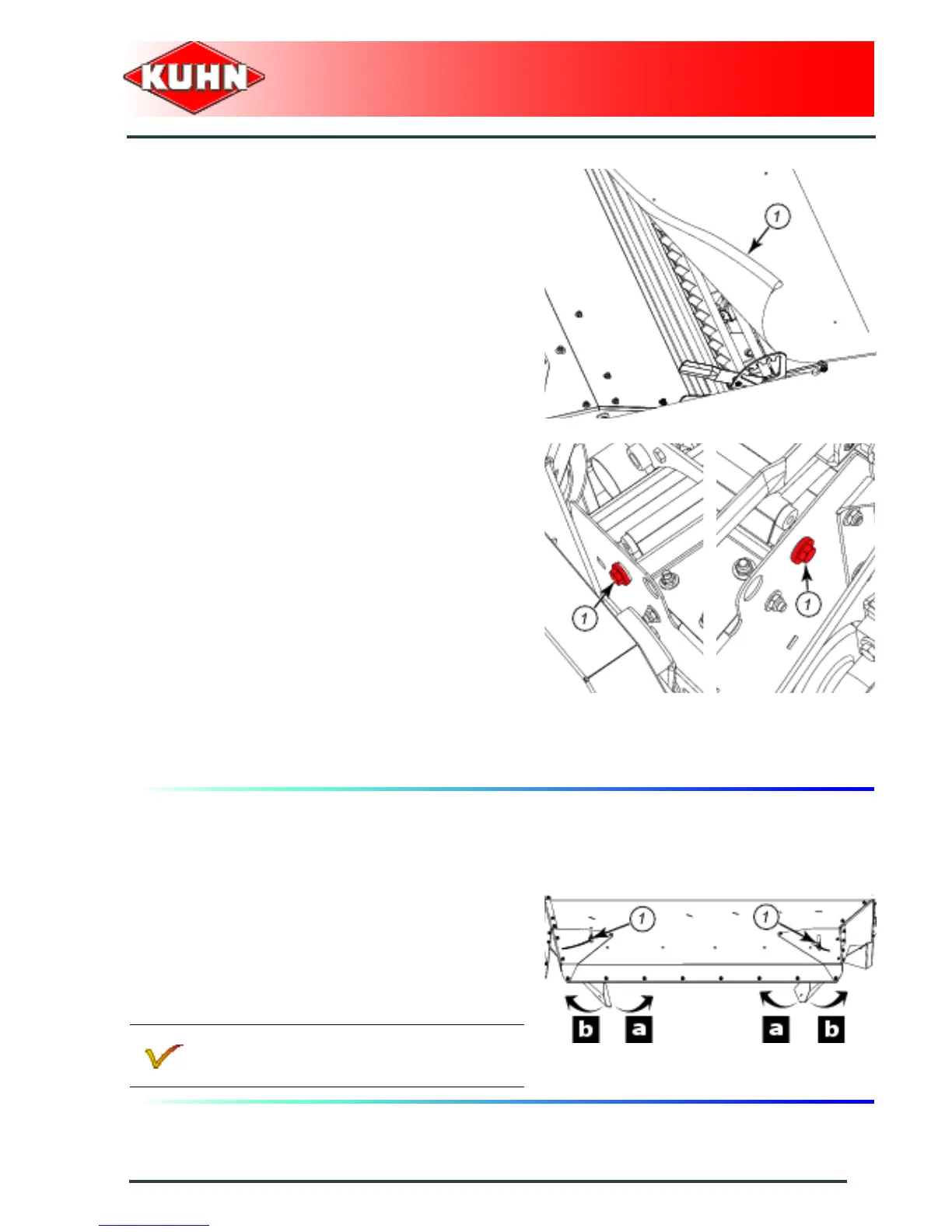 KUHN

1

1

1

1

1

b

a

a

b