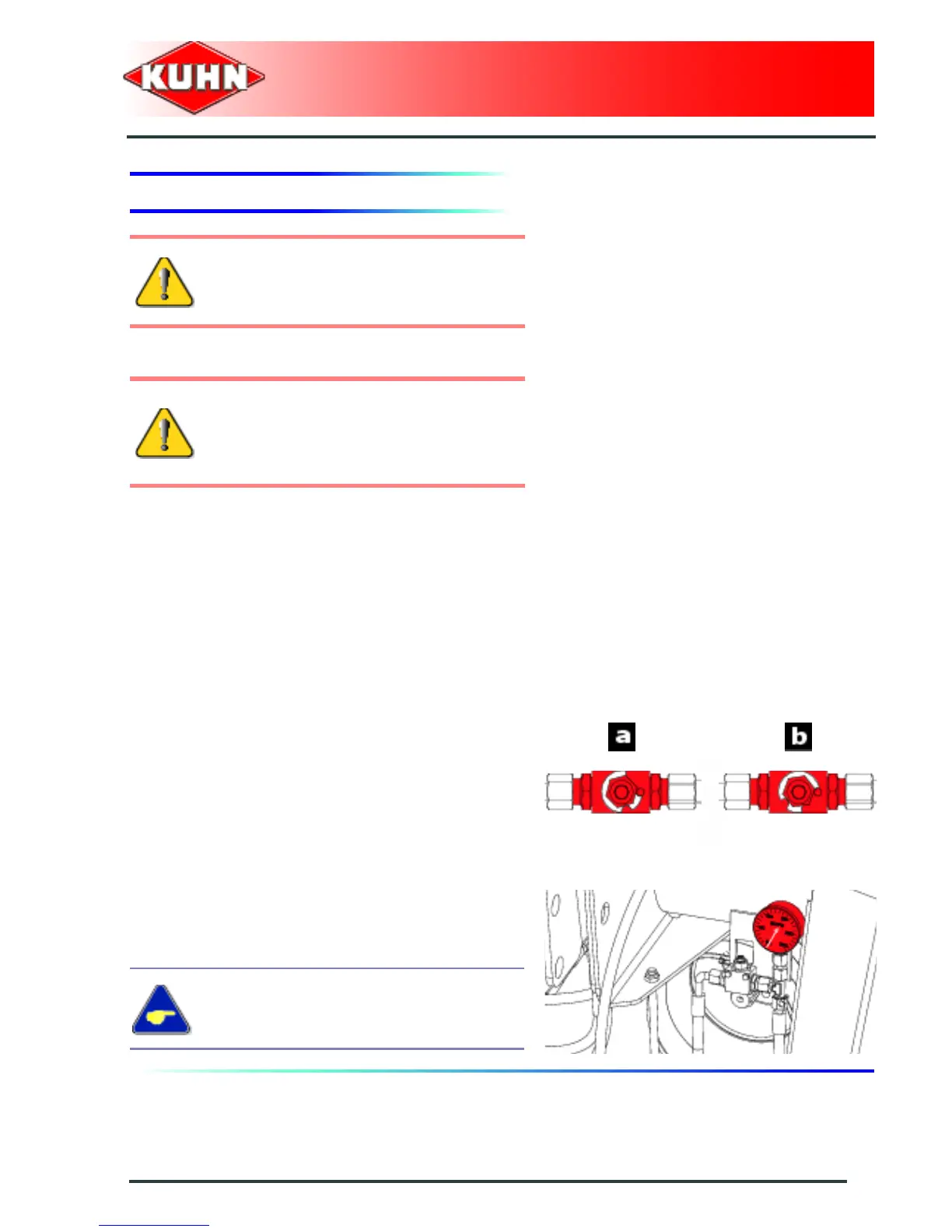 KUHN

a

b