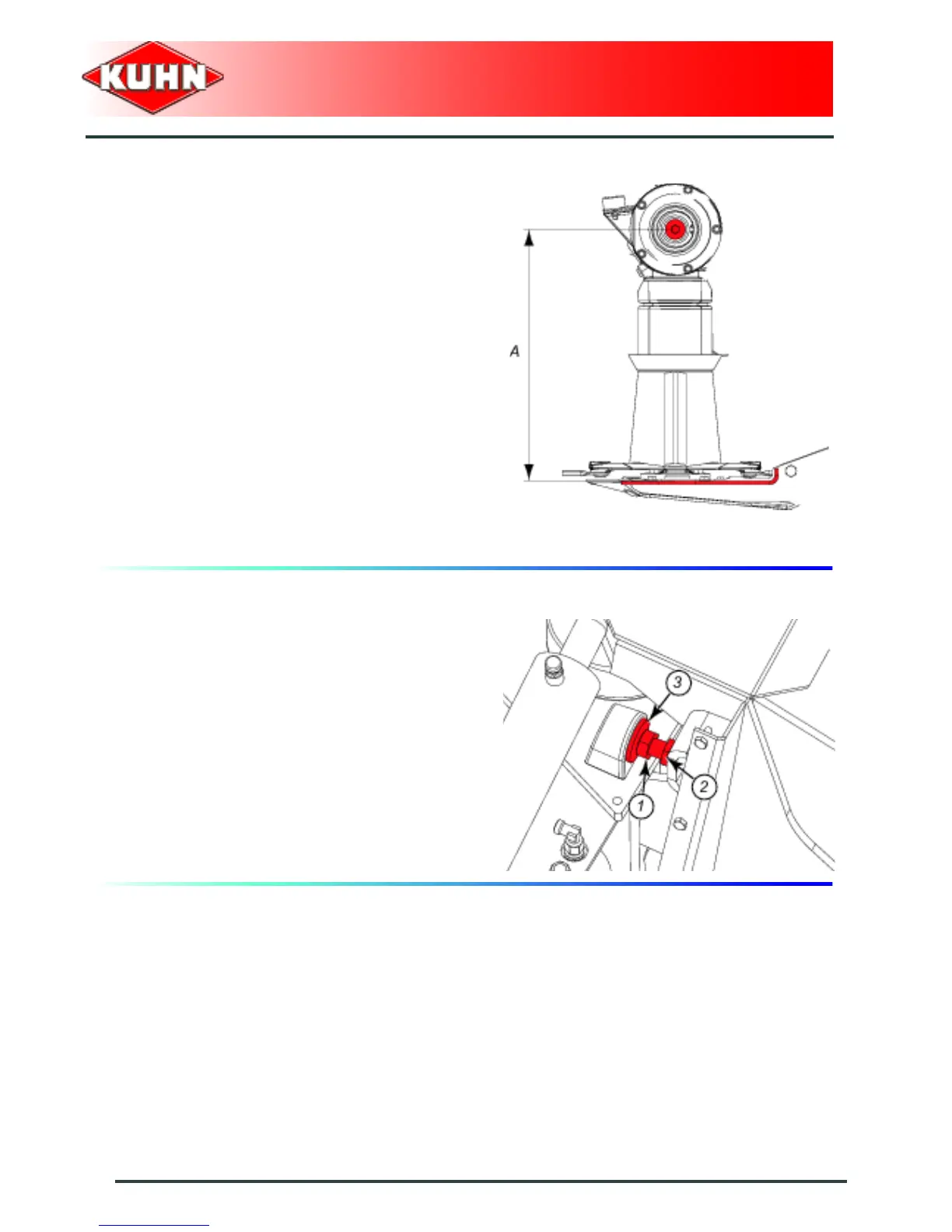 KUHN

A

3

2

1