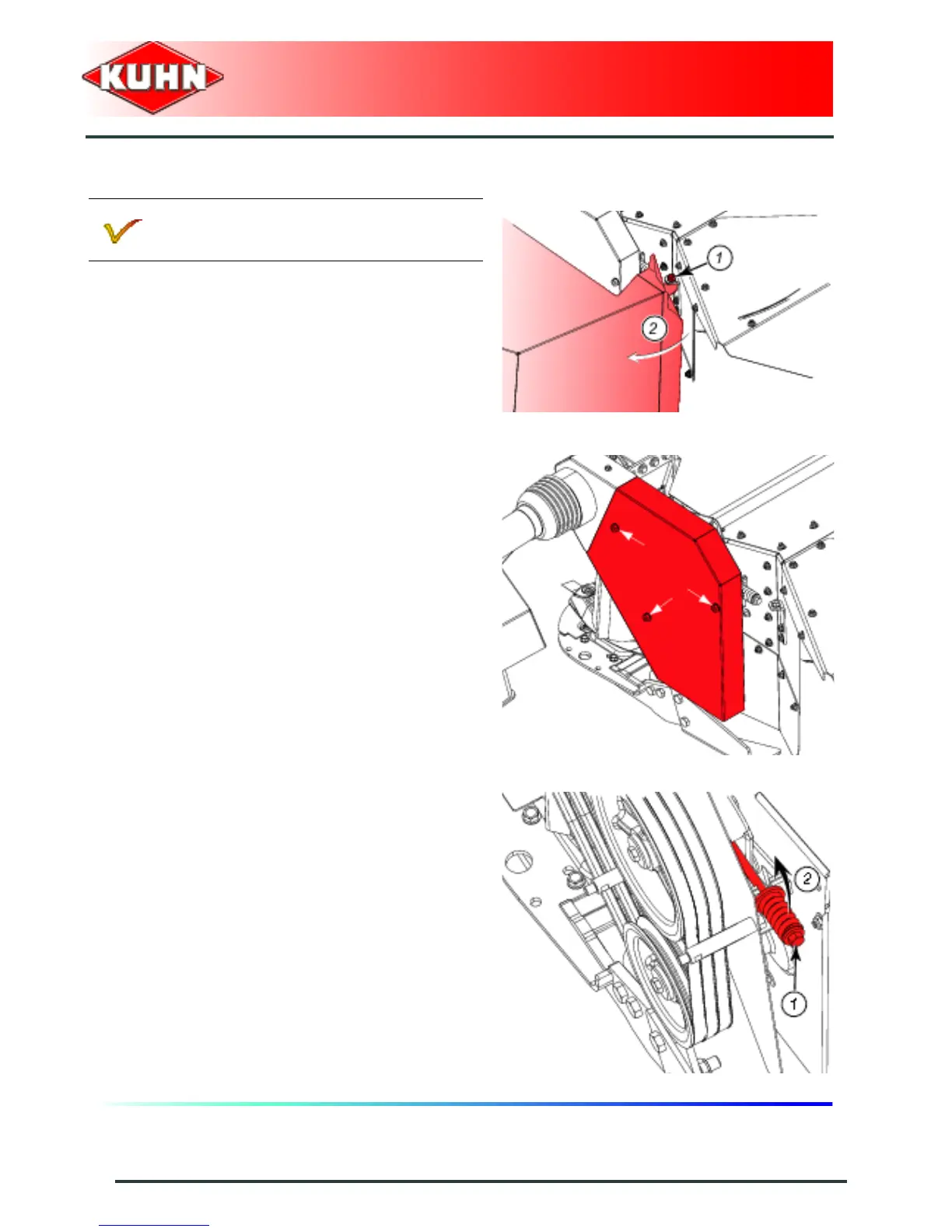 KUHN

1
2

2
1