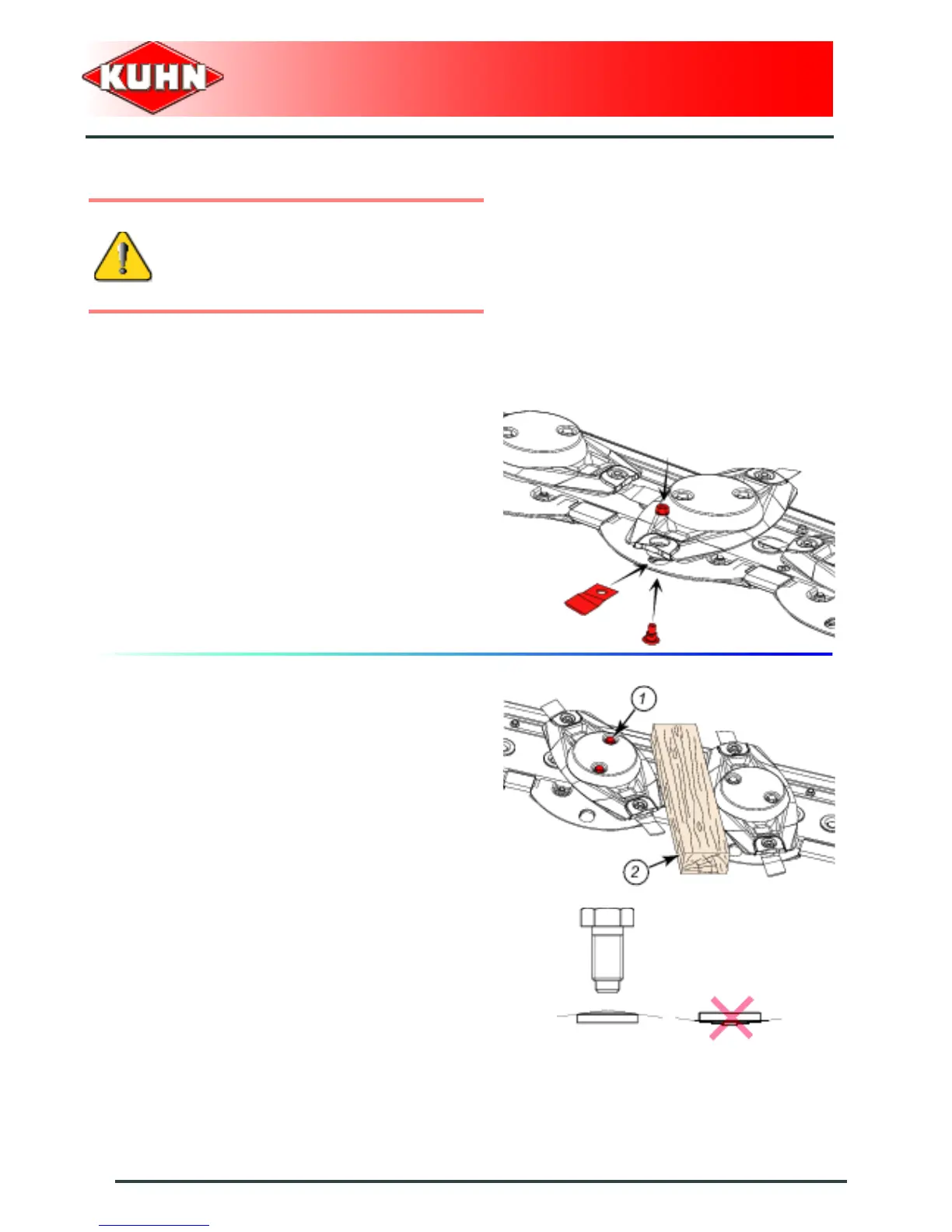 KUHN

1

2