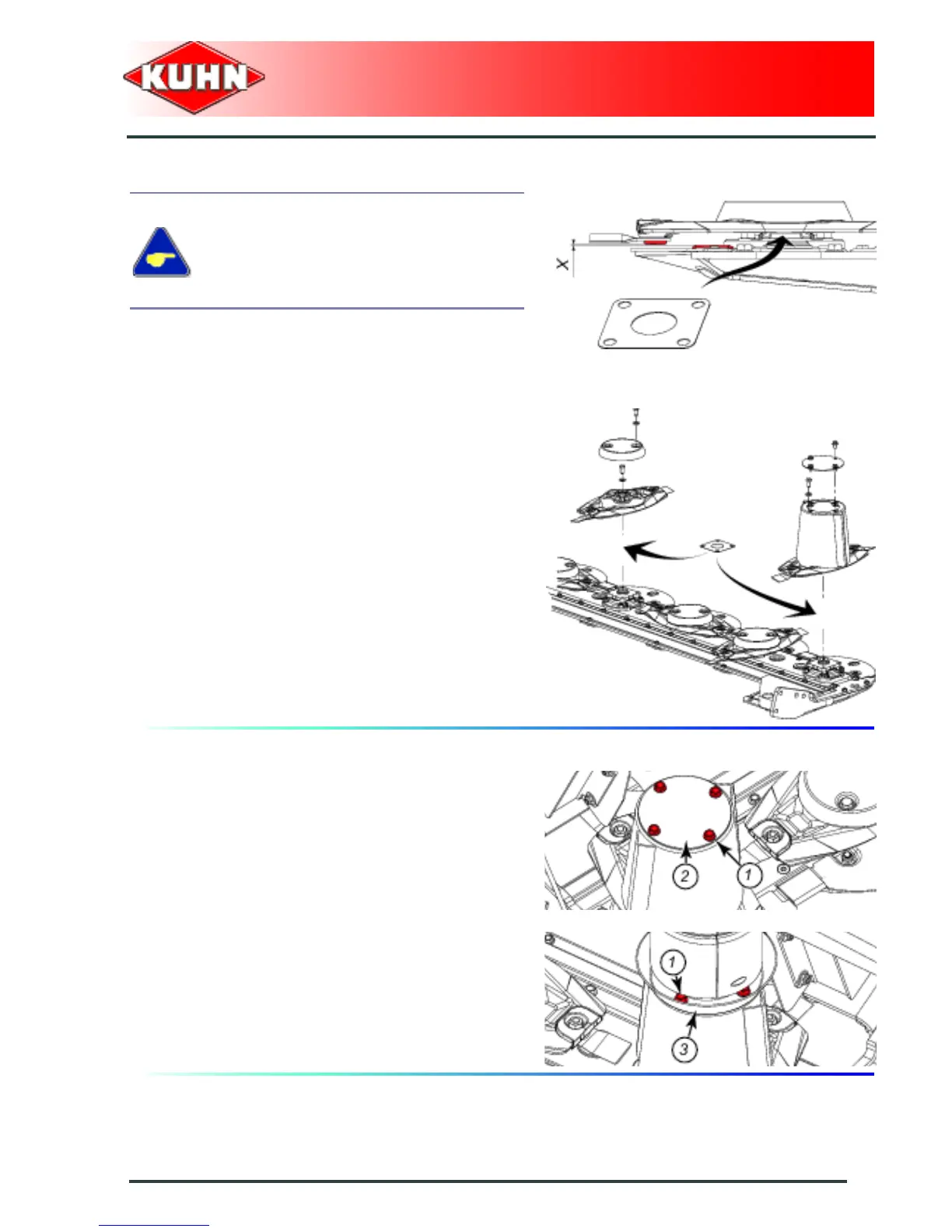 KUHN

X

2

1

1

3