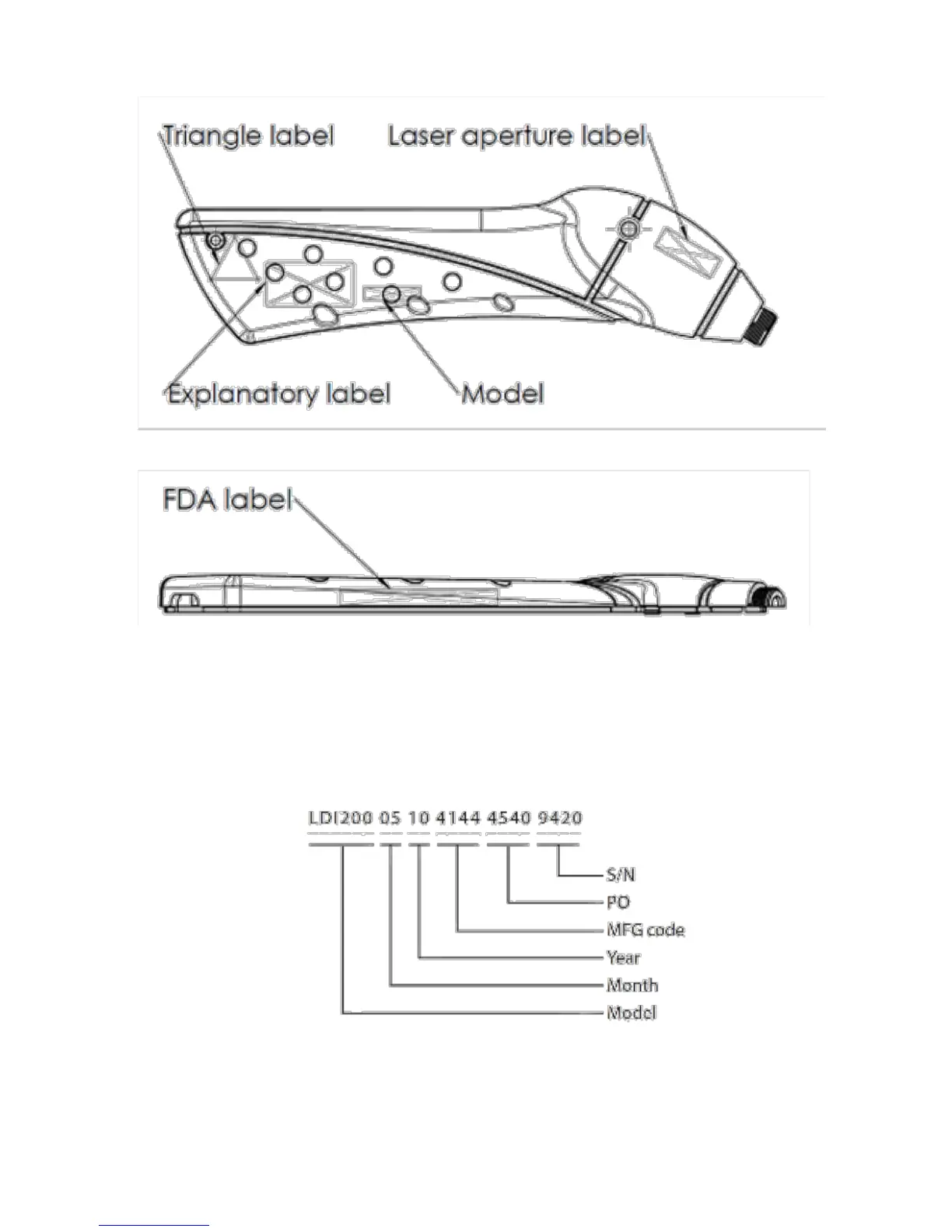 Triangle label
Laser aperture label
Explanatory label
Model

FDA label

LDI200 05 10 4144 4540 9420
S/N
PO
MFG code
Year
Month
Model