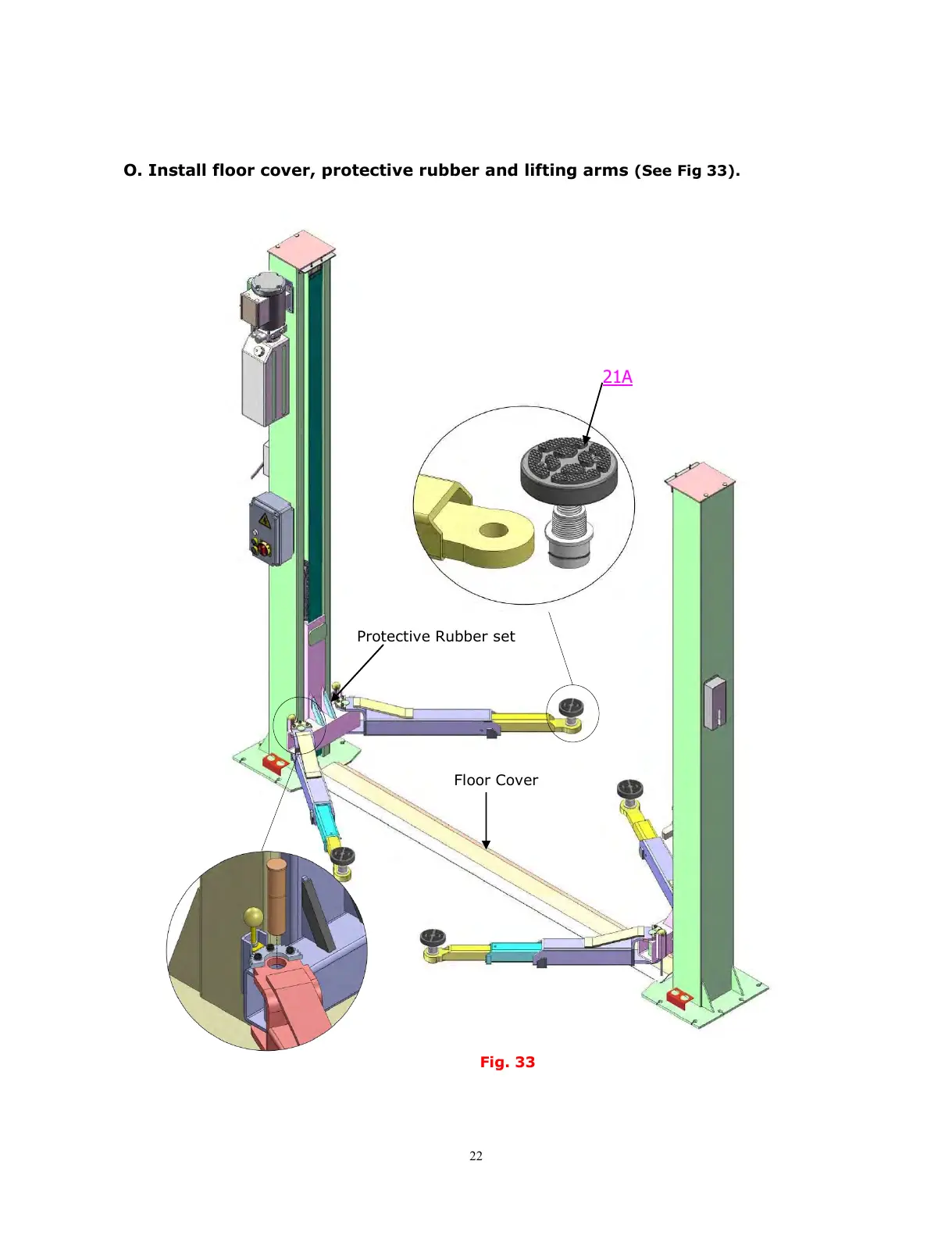 O. Install floor cover, protective rubber and lifting arms (See Fig 33).

21A

Protective Rubber set

Floor Cover

Fig. 33

22